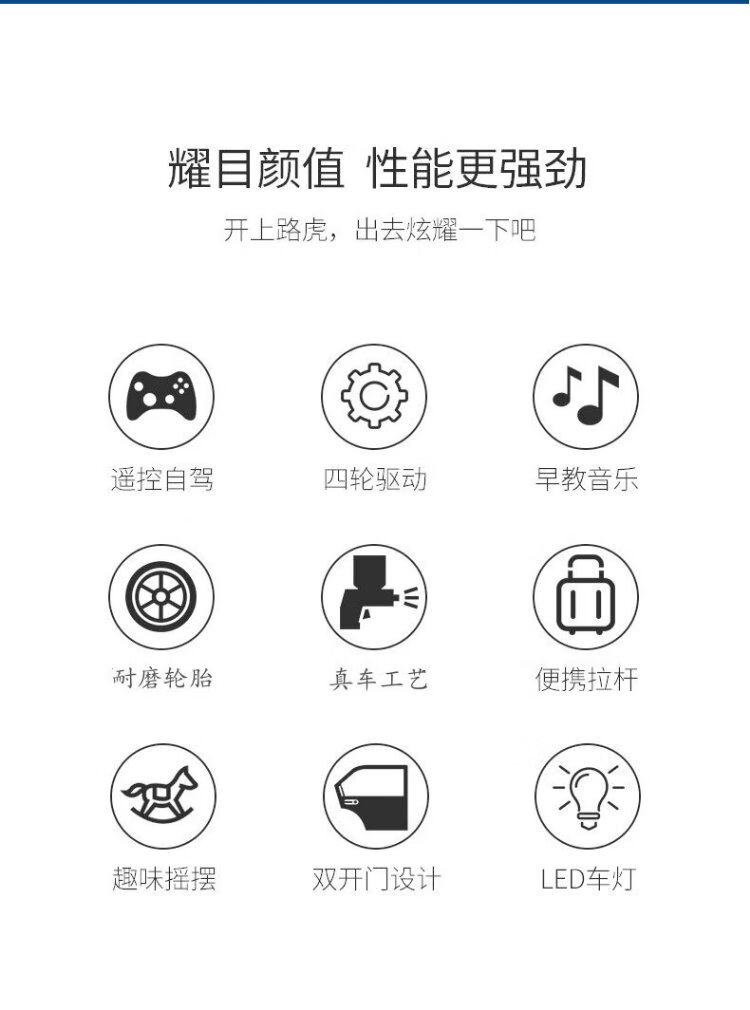 耀目颜值 性能更强劲

开上路虎，出去炫耀一下吧

遥控自驾

四轮驱动

早教音乐

耐磨轮胎

真车工艺

便携拉杆

趣味摇摆

双开门设计

LED车灯