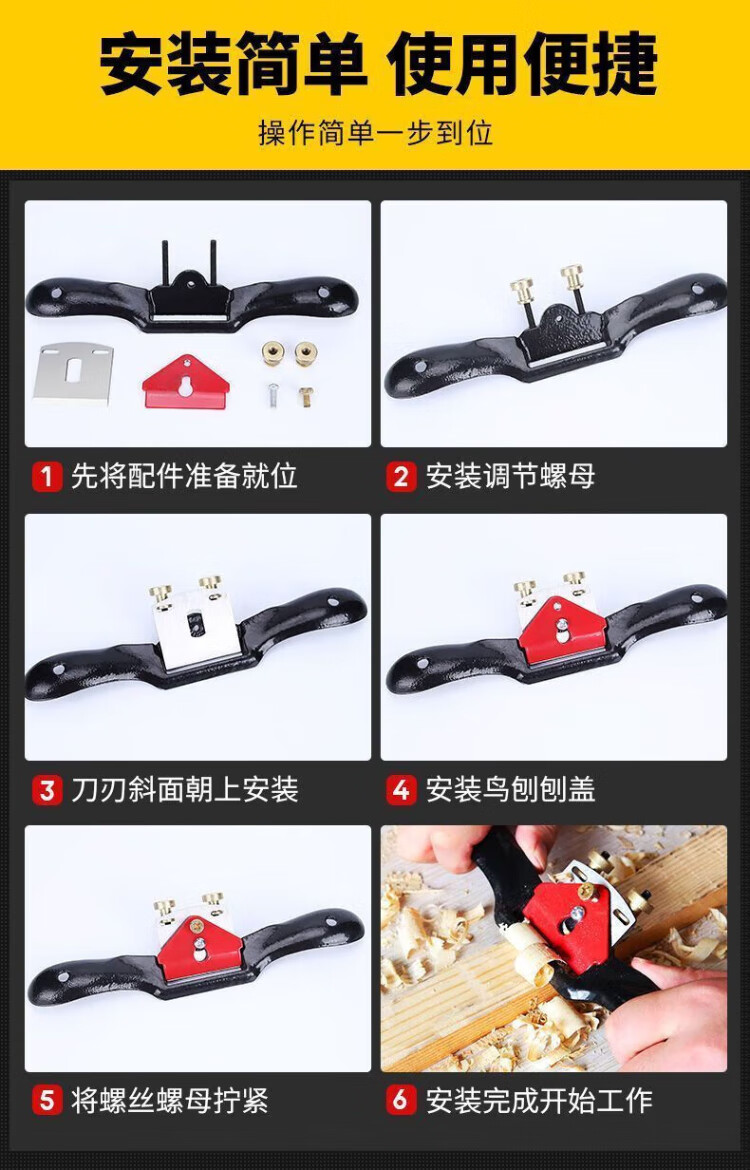 安装简单 使用便捷

操作简单一步到位

1 先将配件准备就位

2 安装调节螺母

3 刀刃斜面朝上安装

4 安装鸟刨刨盖

5 将螺丝螺母拧紧

6 安装完成开始工作