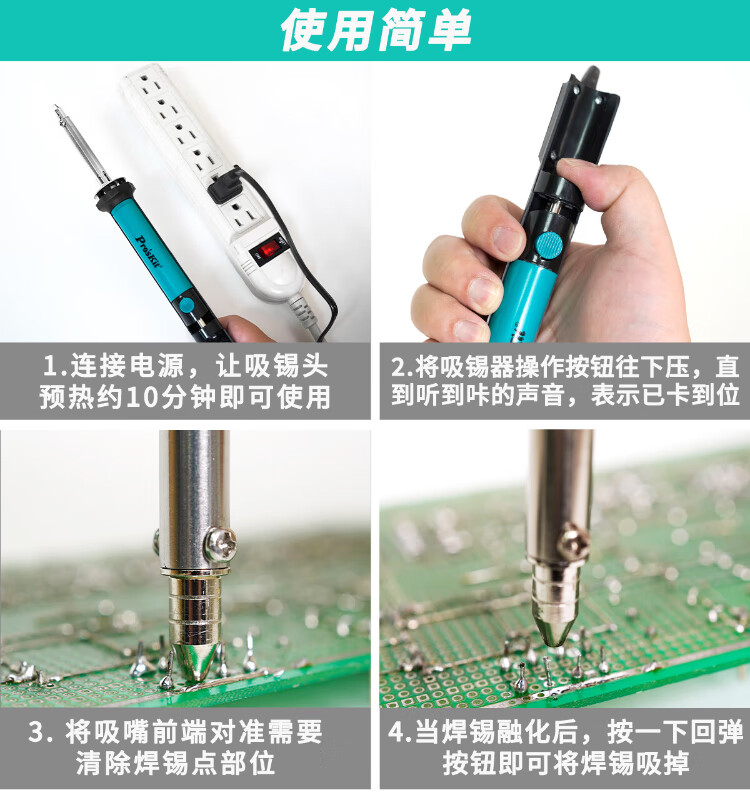 使用简单

Pro'sKit

1.连接电源，让吸锡头预热约10分钟即可使用

2.将吸锡器操作按钮往下压，直到听到咔的声音，表示已卡到位

3. 将吸嘴前端对准需要清除焊锡点部位

4.当焊锡融化后，按一下回弹按钮即可将焊锡吸掉