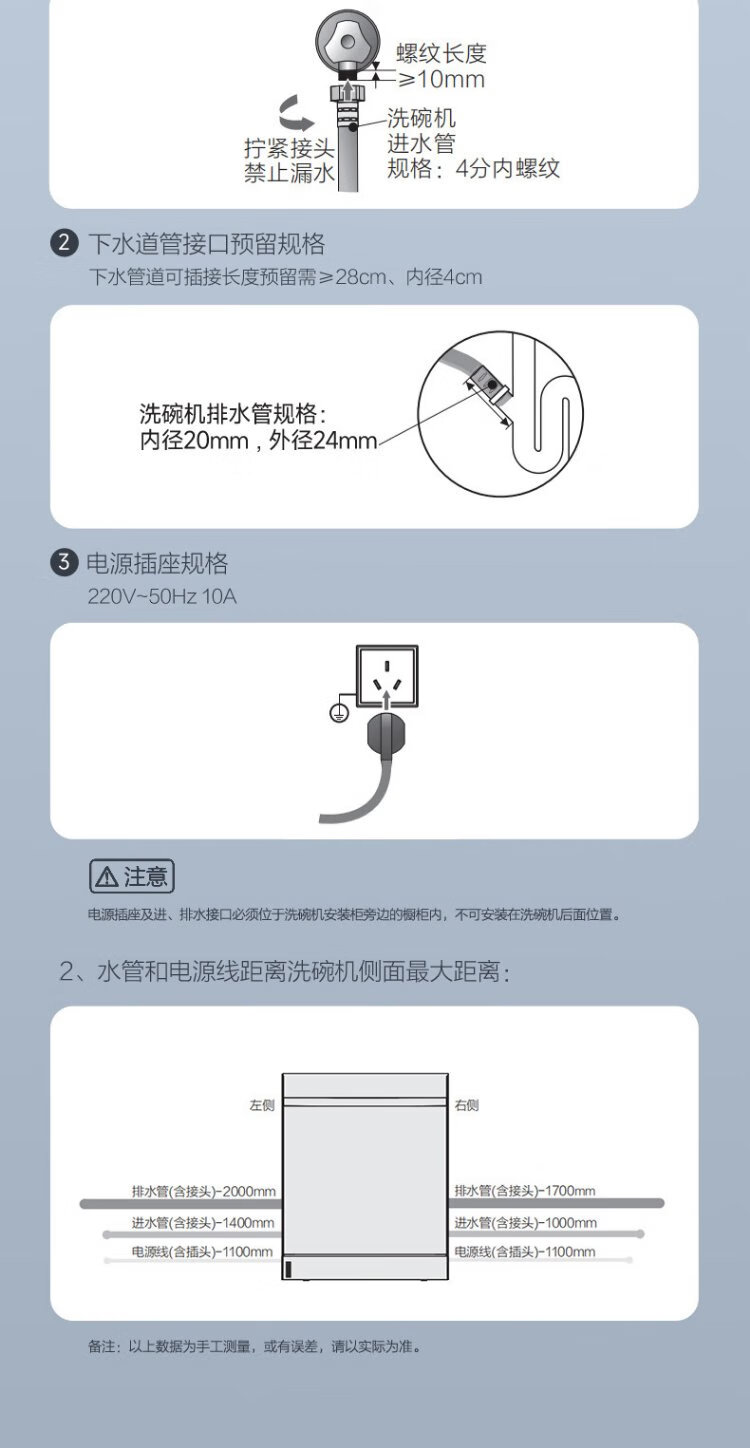 螺纹长度
≥10mm

拧紧接头
禁止漏水

洗碗机
进水管
规格：4分内螺纹

2 下水道管接口预留规格
下水管道可插接长度预留需≥28cm、内径4cm

洗碗机排水管规格：
内径20mm，外径24mm

3 电源插座规格
220V~50Hz 10A

注意
电源插座及进、排水接口必须位于洗碗机安装柜旁边的橱柜内，不可安装在洗碗机后面位置。

2、水管和电源线距离洗碗机侧面最大距离：

左侧
右侧

排水管(含接头)-2000mm
进水管(含接头)-1400mm
电源线(含插头)-1100mm

排水管(含接头)-1700mm
进水管(含接头)-1000mm
电源线(含插头)-1100mm

备注：以上数据为手工测量，或有误差，请以实际为准。