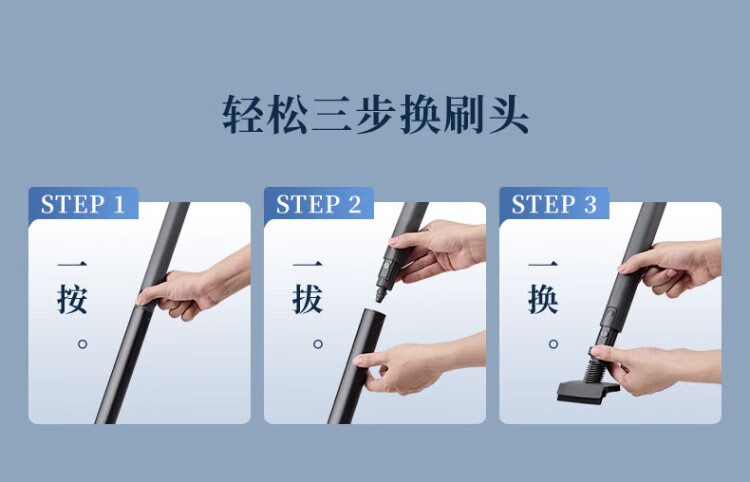 轻松三步换刷头

STEP 1
一按。

STEP 2
一拔。

STEP 3
一换。