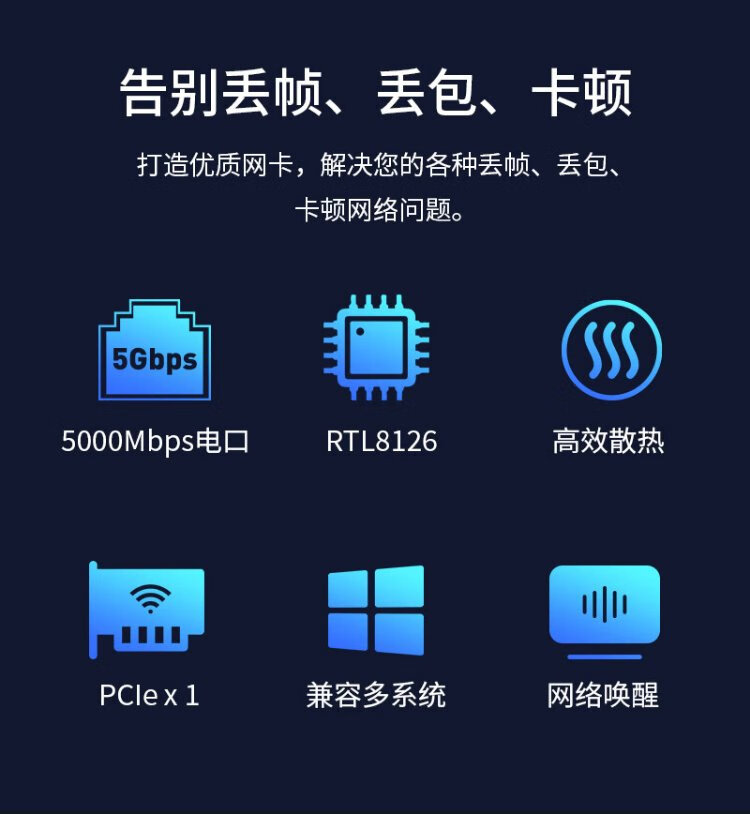 告别丢帧、丢包、卡顿

打造优质网卡，解决您的各种丢帧、丢包、卡顿网络问题。

5Gbps

5000Mbps电口

RTL8126

高效散热

PCIe x 1

兼容多系统

网络唤醒