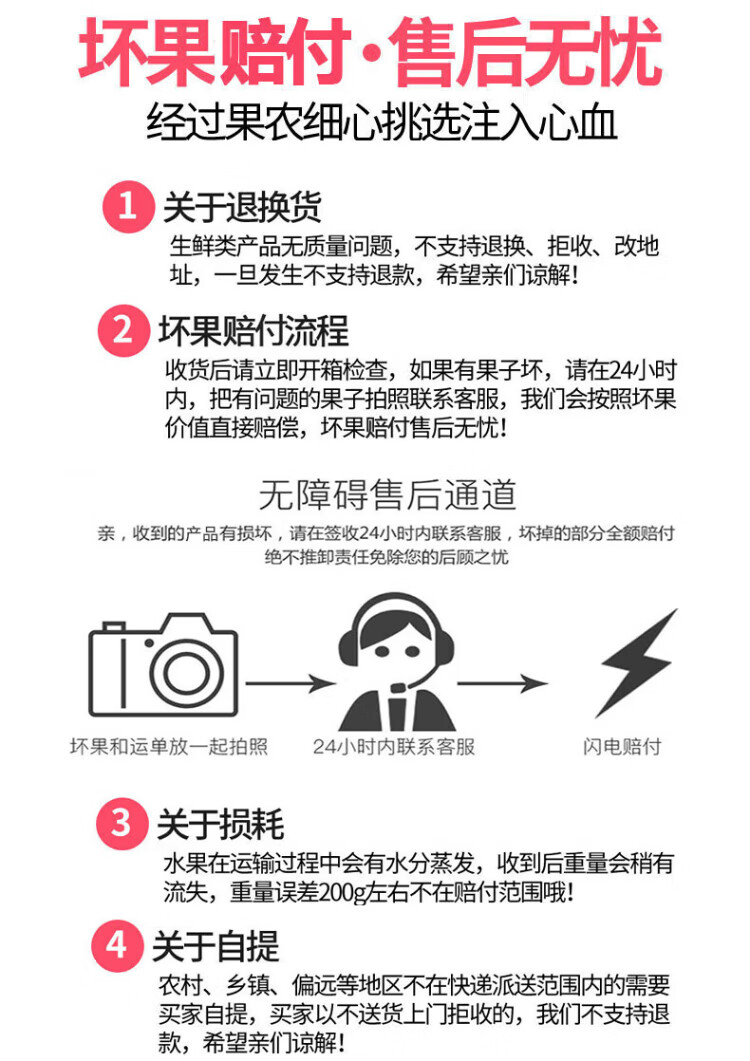 坏果赔付·售后无忧
经过果农细心挑选注入心血

1 关于退换货
生鲜类产品无质量问题，不支持退换、拒收、改地址，一旦发生不支持退款，希望亲们谅解！

2 坏果赔付流程
收货后请立即开箱检查，如果有果子坏，请在24小时内，把有问题的果子拍照联系客服，我们会按照坏果价值直接赔偿，坏果赔付售后无忧！

无障碍售后通道
亲，收到的产品有损坏，请在签收24小时内联系客服，坏掉的部分全额赔付
绝不推卸责任免除您的后顾之忧

坏果和运单放一起拍照
24小时内联系客服
闪电赔付

3 关于损耗
水果在运输过程中会有水分蒸发，收到后重量会稍有流失，重量误差200g左右不在赔付范围哦！

4 关于自提
农村、乡镇、偏远等地区不在快递派送范围内的需要买家自提，买家以不送货上门拒收的，我们不支持退款，希望亲们谅解！