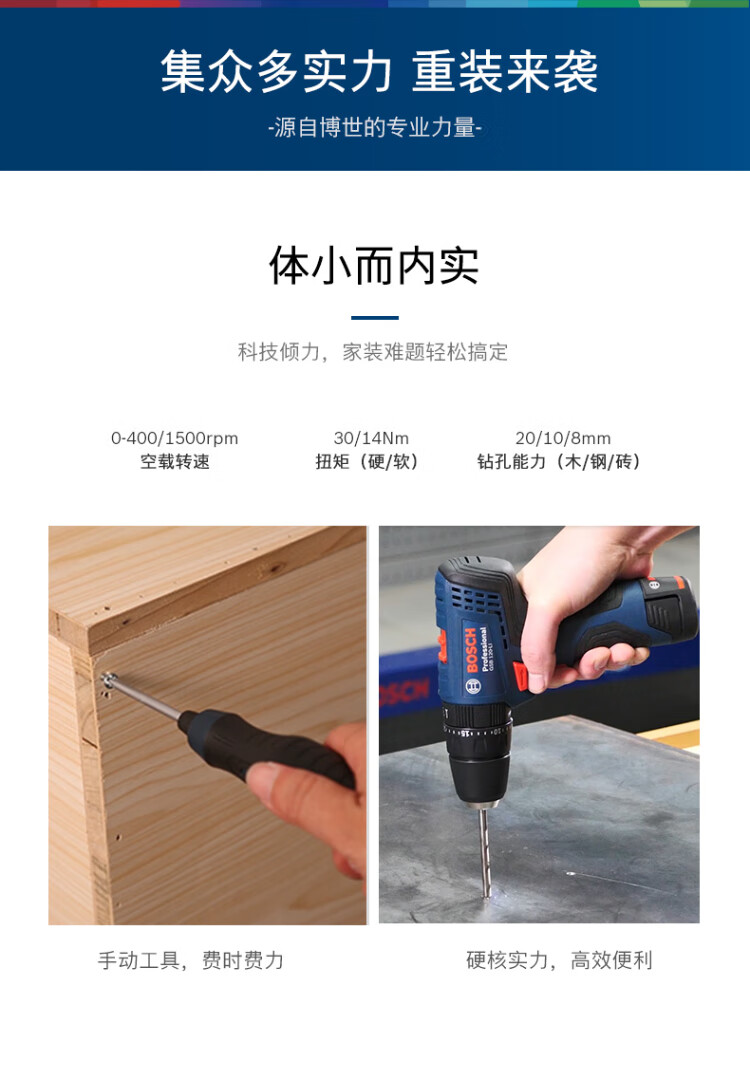 集众多实力 重装来袭

-源自博世的专业力量-

体小而内实

科技倾力，家装难题轻松搞定

0-400/1500rpm
空载转速

30/14Nm
扭矩（硬/软）

20/10/8mm
钻孔能力（木/钢/砖）

BOSCH
Professional
GSB 120-LI

BOSCH

手动工具，费时费力

硬核实力，高效便利