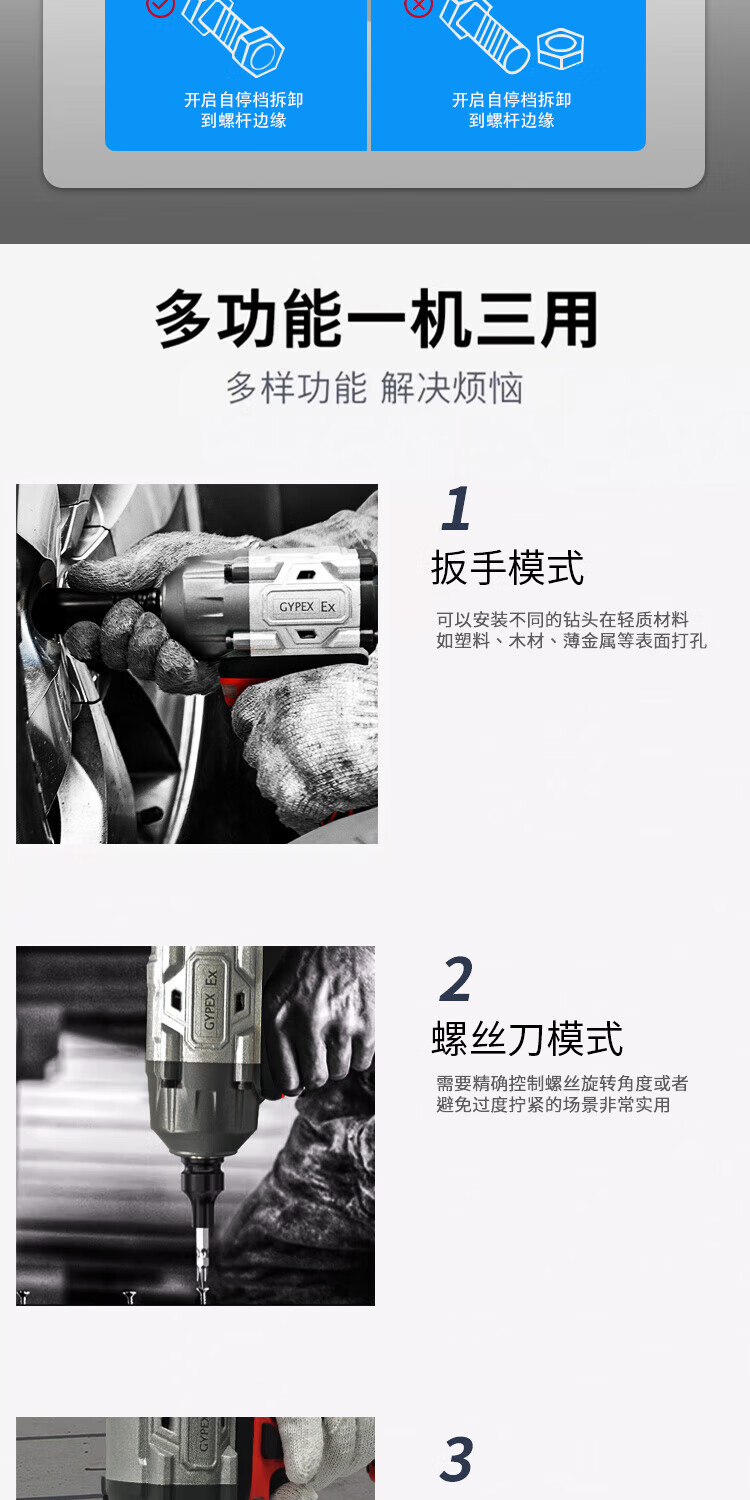 开启自停档拆卸到螺杆边缘

开启自停档拆卸到螺杆边缘

多功能一机三用

多样功能 解决烦恼

GYPEX Ex

1

扳手模式

可以安装不同的钻头在轻质材料如塑料、木材、薄金属等表面打孔

GYPEX Ex

2

螺丝刀模式

需要精确控制螺丝旋转角度或者避免过度拧紧的场景非常实用

GYPEX

3