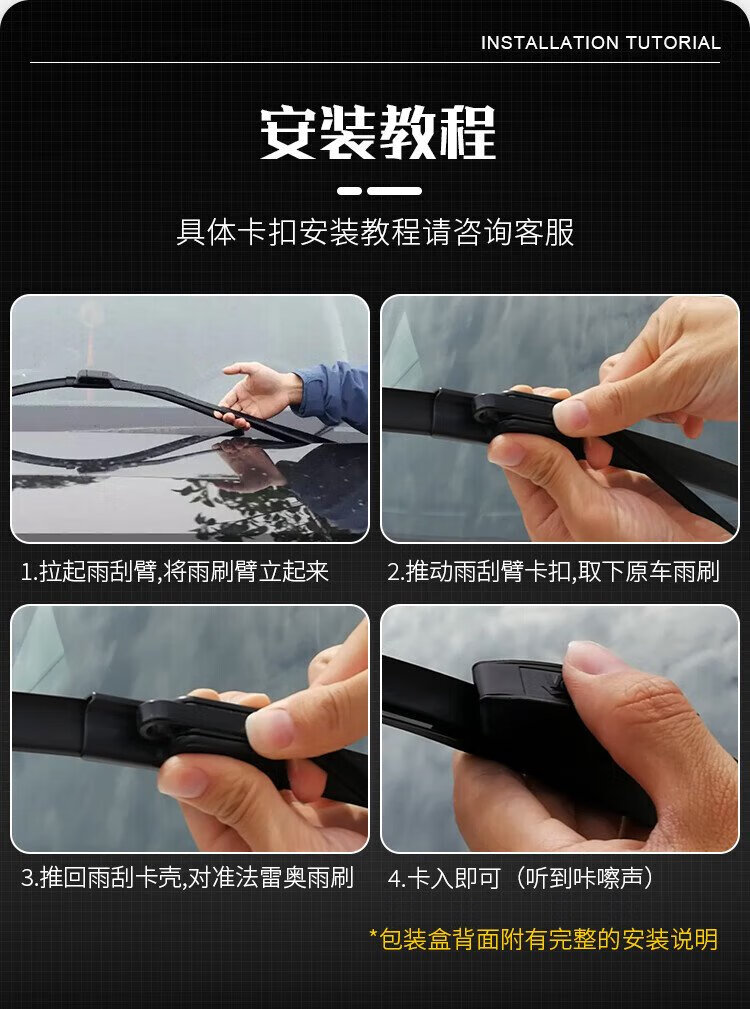 INSTALLATION TUTORIAL

安装教程

具体卡扣安装教程请咨询客服

1.拉起雨刮臂,将雨刷臂立起来

2.推动雨刮臂卡扣,取下原车雨刷

3.推回雨刮卡壳,对准法雷奥雨刷

4.卡入即可（听到咔嚓声）

*包装盒背面附有完整的安装说明