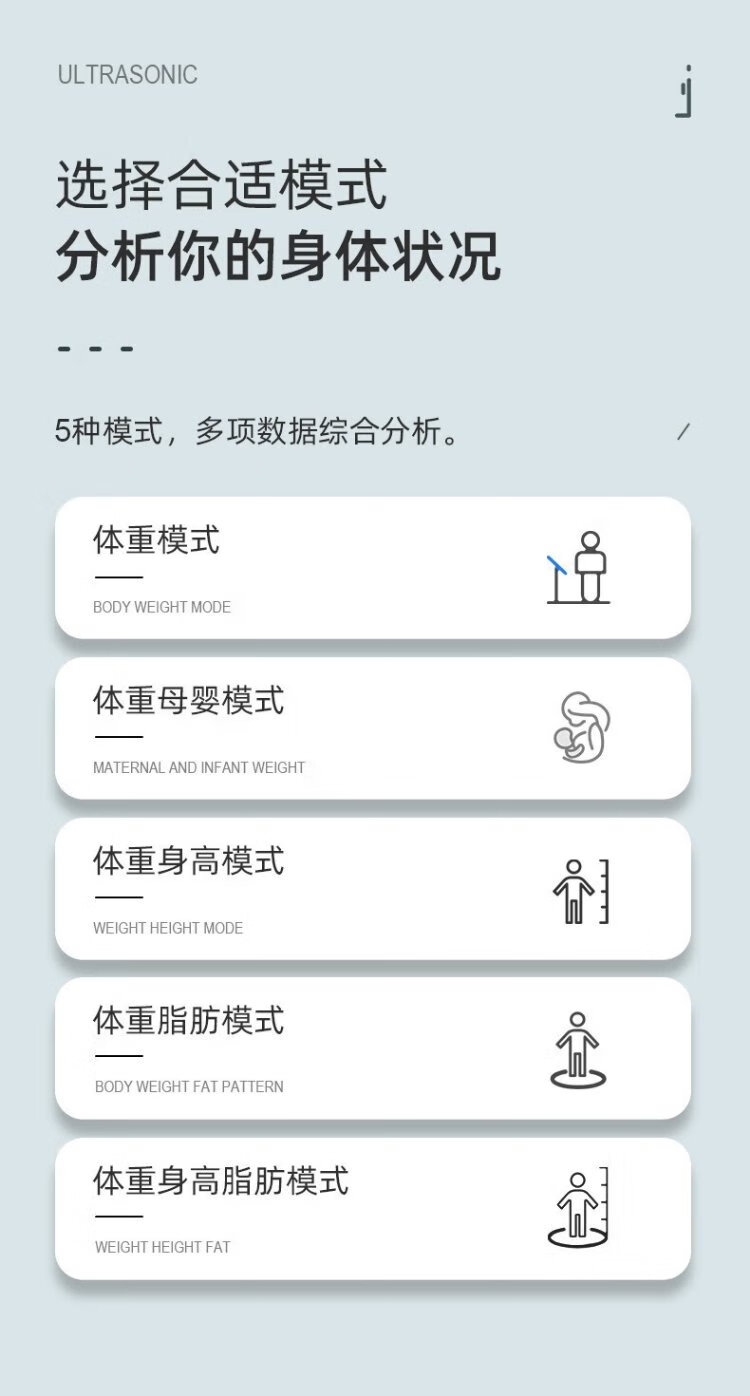 ULTRASONIC

选择合适模式
分析你的身体状况

- - -

5种模式，多项数据综合分析。

体重模式
BODY WEIGHT MODE

体重母婴模式
MATERNAL AND INFANT WEIGHT

体重身高模式
WEIGHT HEIGHT MODE

体重脂肪模式
BODY WEIGHT FAT PATTERN

体重身高脂肪模式
WEIGHT HEIGHT FAT