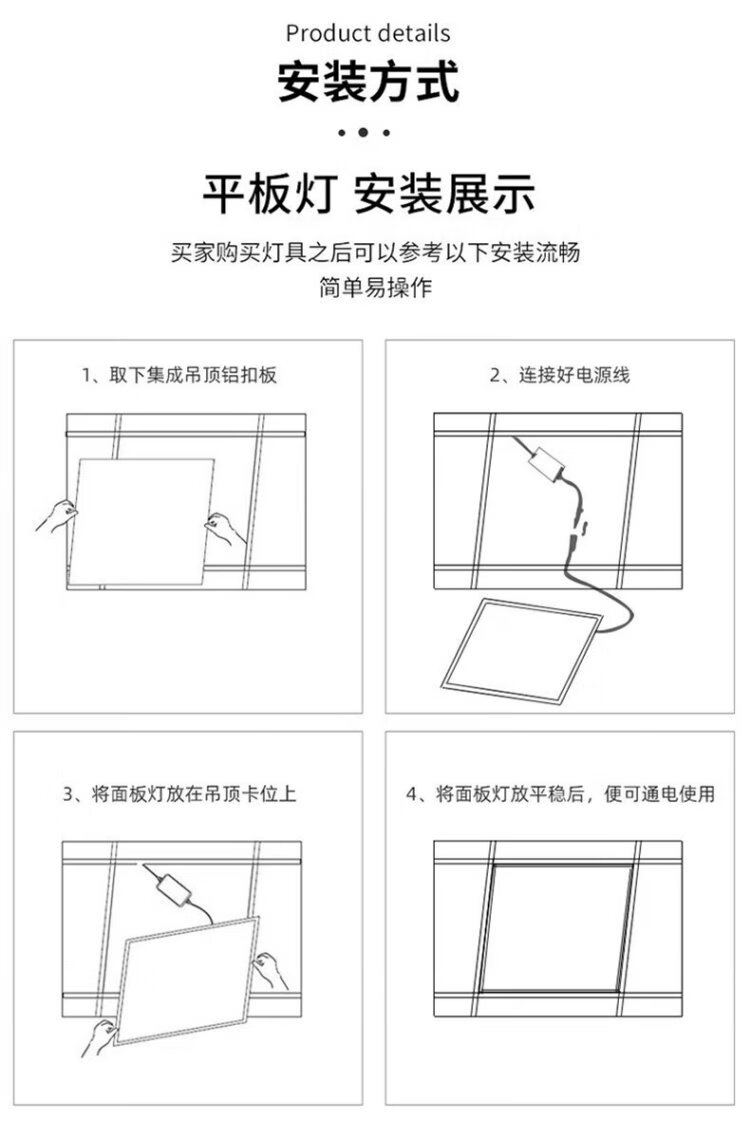 Product details
安装方式

平板灯 安装展示
买家购买灯具之后可以参考以下安装流畅
简单易操作

1、取下集成吊顶铝扣板

2、连接好电源线

3、将面板灯放在吊顶卡位上

4、将面板灯放平稳后，便可通电使用