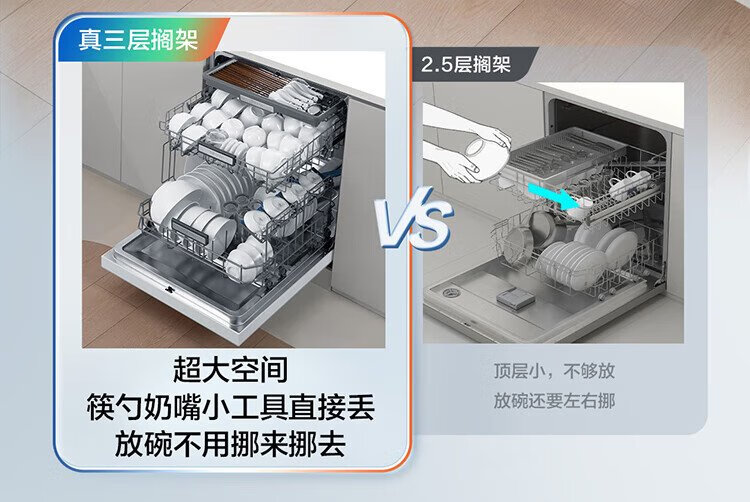 真三层搁架

超大空间
筷勺奶嘴小工具直接丢
放碗不用挪来挪去

VS

2.5层搁架

顶层小，不够放
放碗还要左右挪