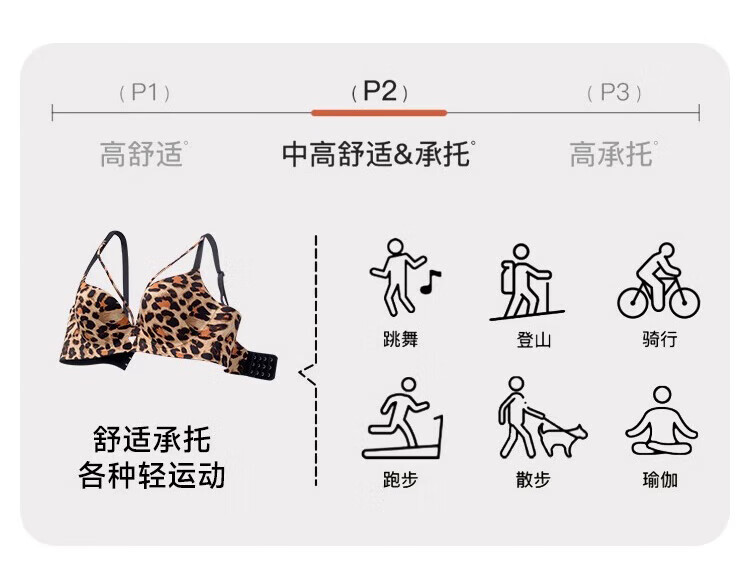 (P1)
(P2)
(P3)
高舒适°
中高舒适&承托°
高承托°

舒适承托
各种轻运动

跳舞
登山
骑行
跑步
散步
瑜伽