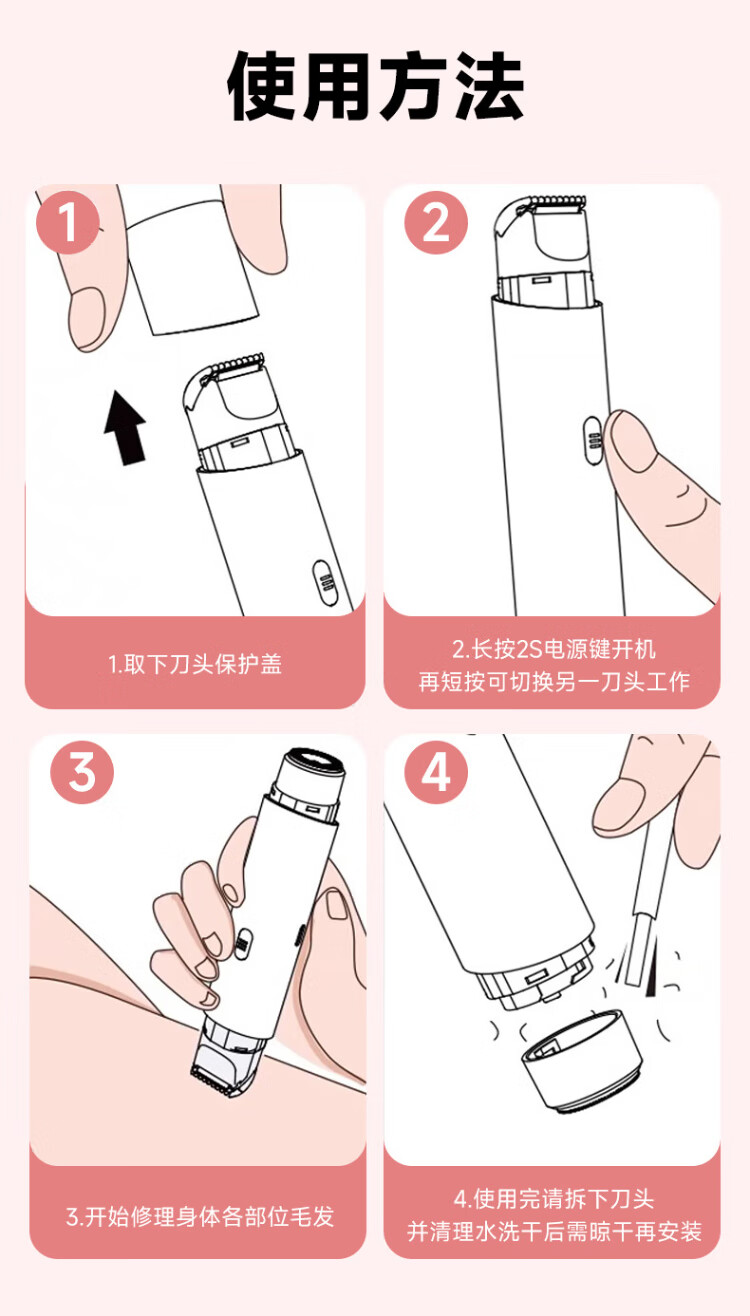 使用方法

1

1.取下刀头保护盖

2

2.长按2S电源键开机
再短按可切换另一刀头工作

3

3.开始修理身体各部位毛发

4

4.使用完请拆下刀头
并清理水洗干后需晾干再安装