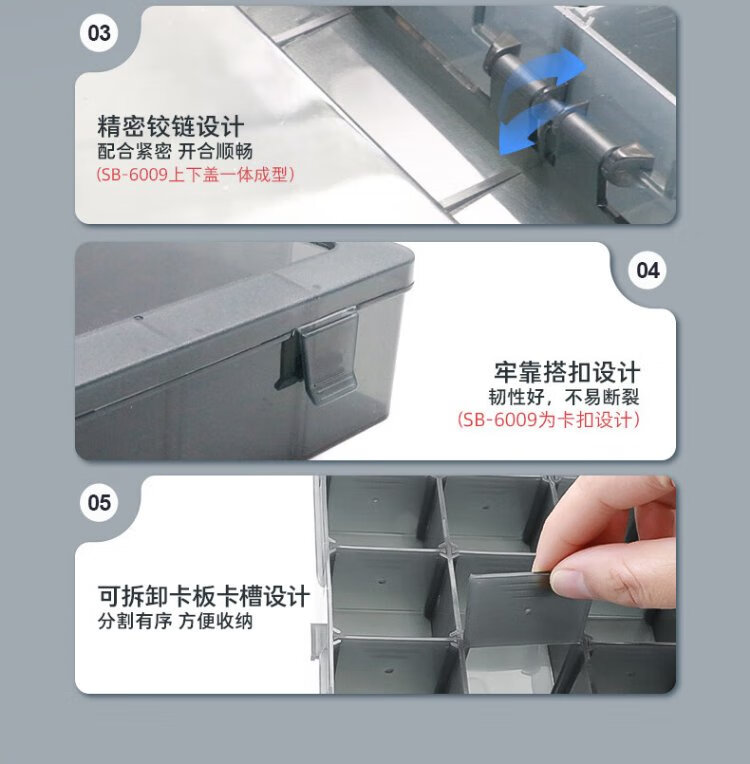 03

精密铰链设计
配合紧密 开合顺畅
(SB-6009上下盖一体成型)

04

牢靠搭扣设计
韧性好，不易断裂
(SB-6009为卡扣设计)

05

可拆卸卡板卡槽设计
分割有序 方便收纳