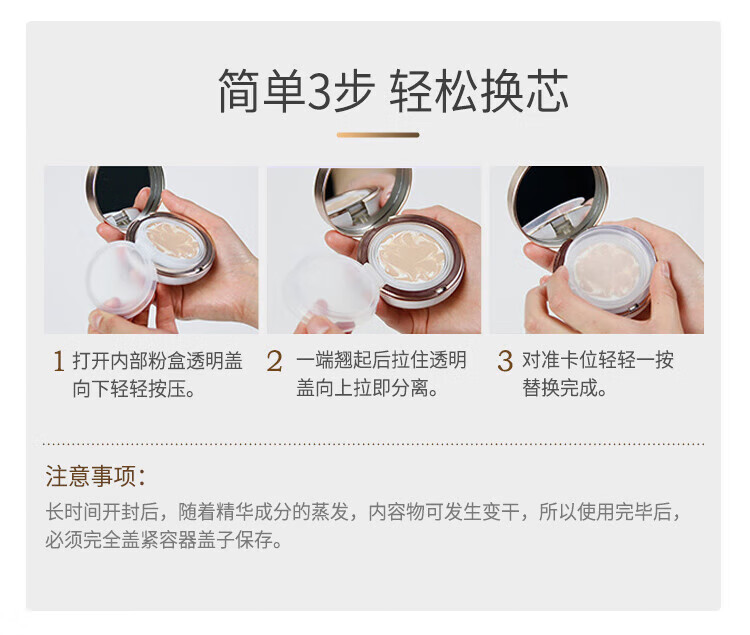 简单3步 轻松换芯

1 打开内部粉盒透明盖向下轻轻按压。

2 一端翘起后拉住透明盖向上拉即分离。

3 对准卡位轻轻一按替换完成。

注意事项：

长时间开封后，随着精华成分的蒸发，内容物可发生变干，所以使用完毕后，必须完全盖紧容器盖子保存。