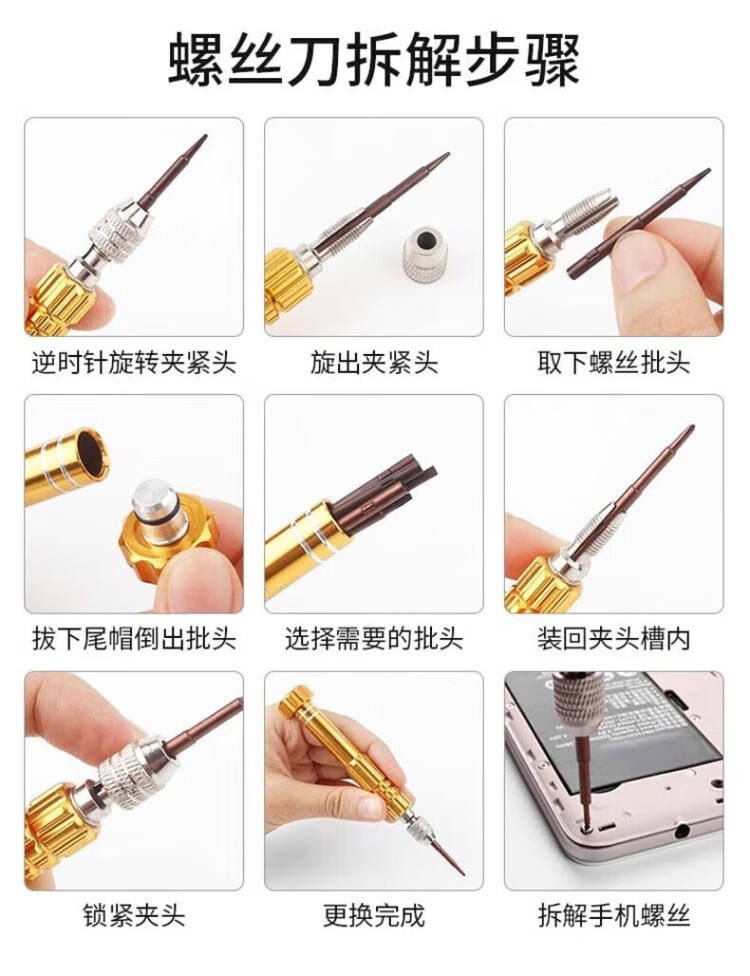 螺丝刀拆解步骤

逆时针旋转夹紧头

旋出夹紧头

取下螺丝批头

拔下尾帽倒出批头

选择需要的批头

装回夹头槽内

锁紧夹头

更换完成

拆解手机螺丝