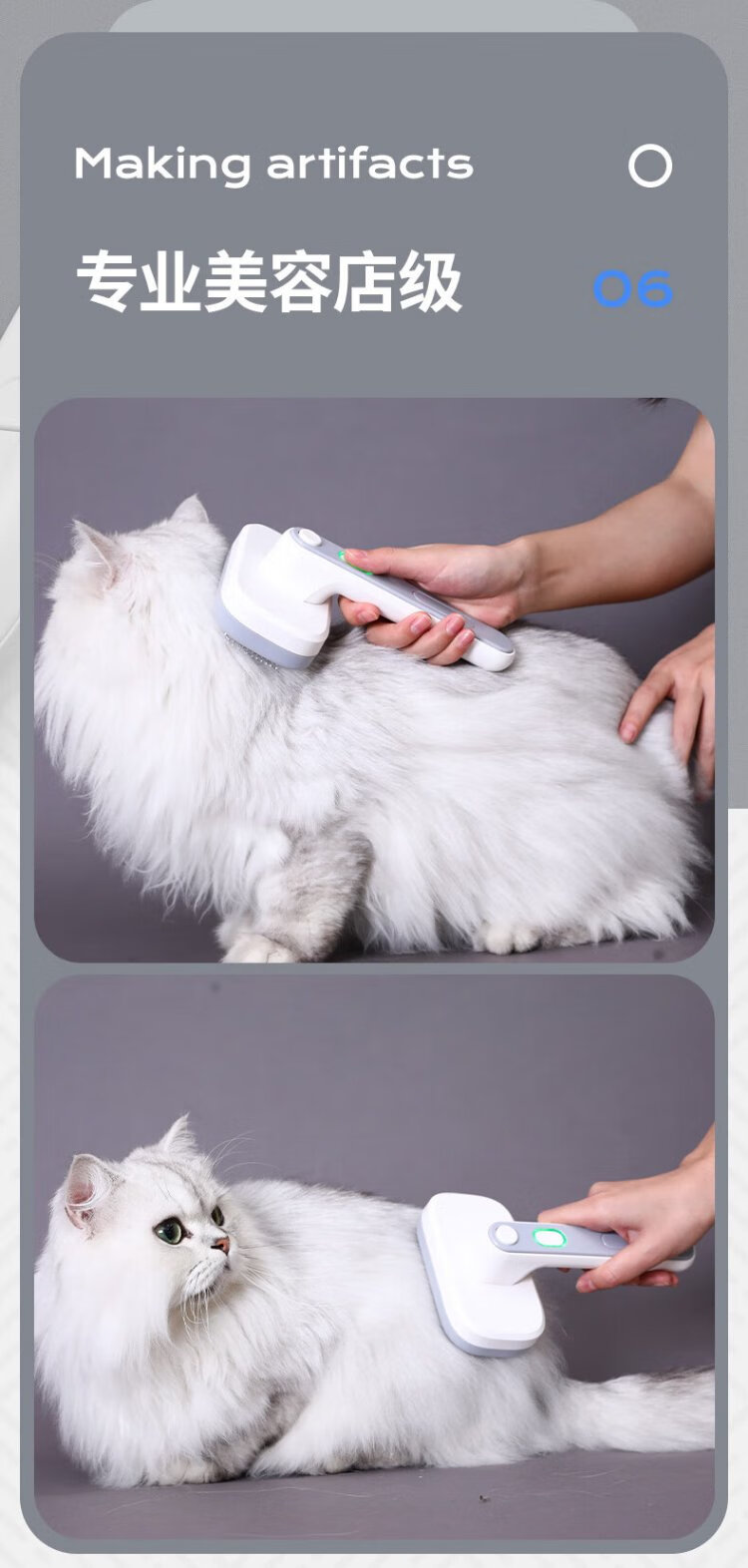 Making artifacts

专业美容店级

06