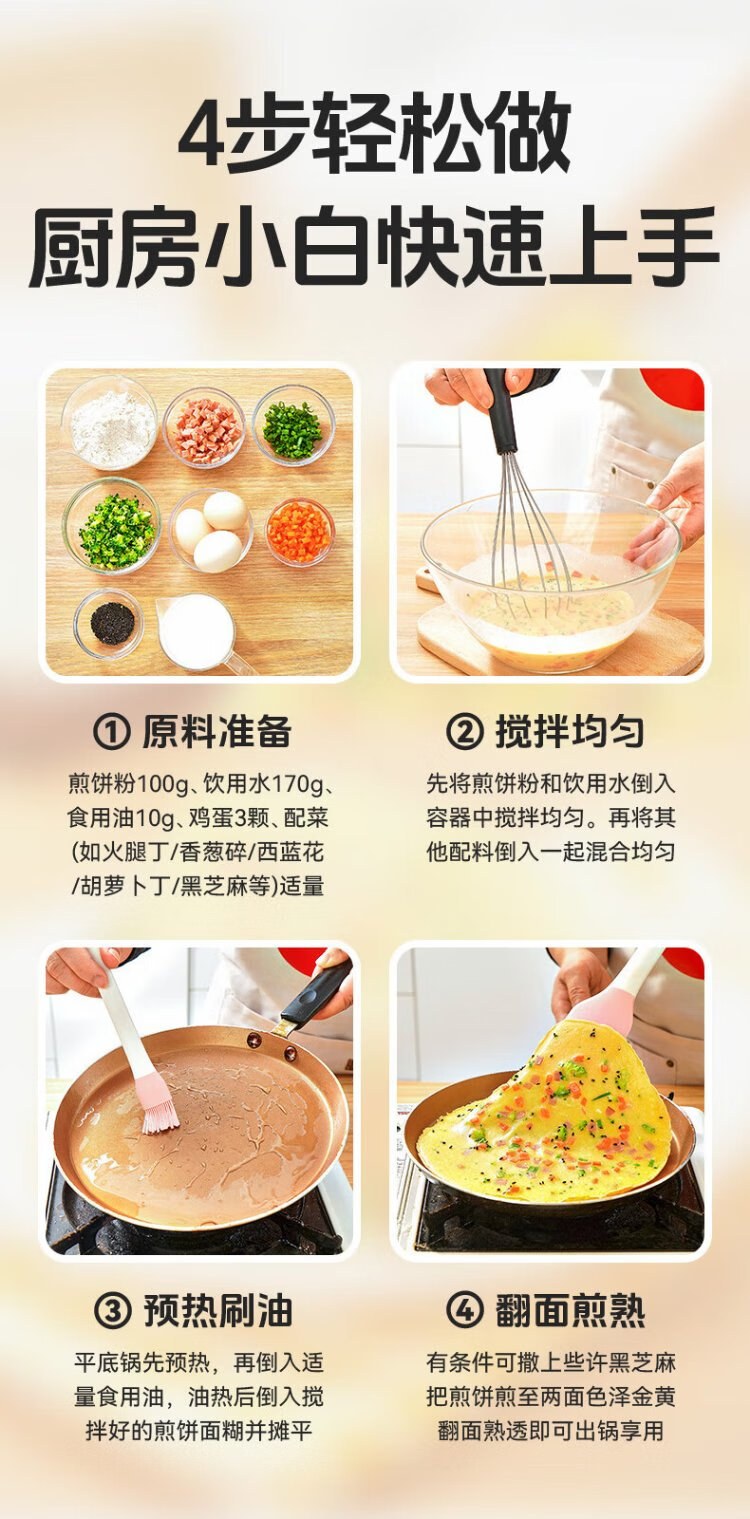 4步轻松做
厨房小白快速上手

① 原料准备
煎饼粉100g、饮用水170g、食用油10g、鸡蛋3颗、配菜(如火腿丁/香葱碎/西蓝花/胡萝卜丁/黑芝麻等)适量

② 搅拌均匀
先将煎饼粉和饮用水倒入容器中搅拌均匀。再将其他配料倒入一起混合均匀

③ 预热刷油
平底锅先预热，再倒入适量食用油，油热后倒入搅拌好的煎饼面糊并摊平

④ 翻面煎熟
有条件可撒上些许黑芝麻把煎饼煎至两面色泽金黄翻面熟透即可出锅享用