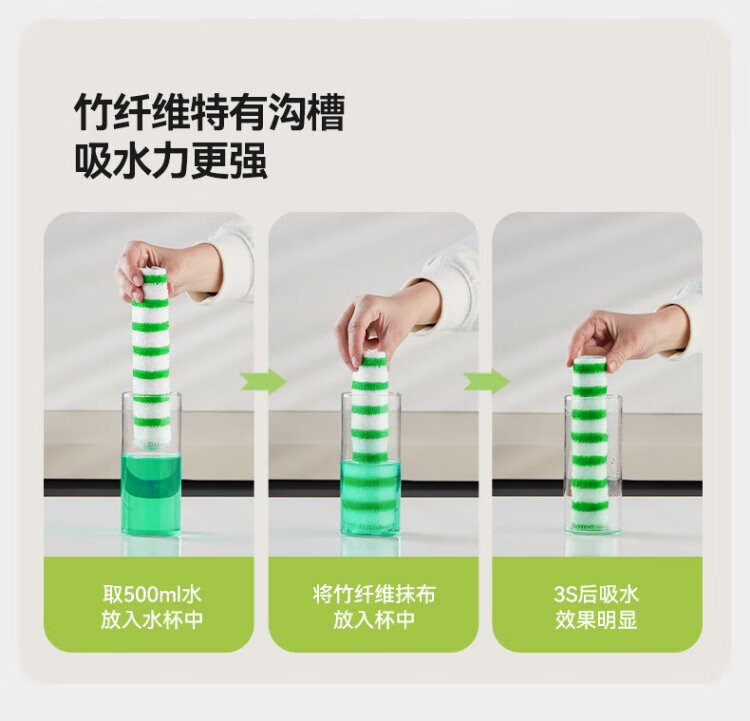 竹纤维特有沟槽
吸水力更强

取500ml水
放入水杯中

将竹纤维抹布
放入杯中

3S后吸水
效果明显