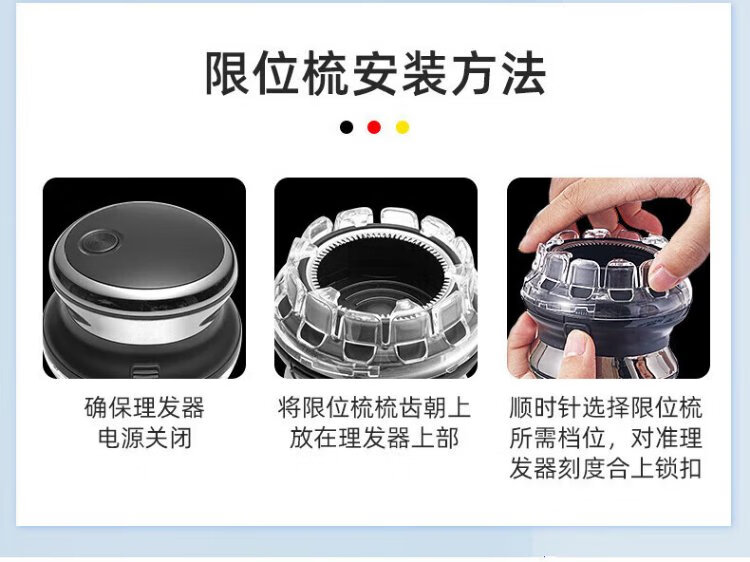 限位梳安装方法

确保理发器电源关闭

将限位梳梳齿朝上放在理发器上部

顺时针选择限位梳所需档位，对准理发器刻度合上锁扣