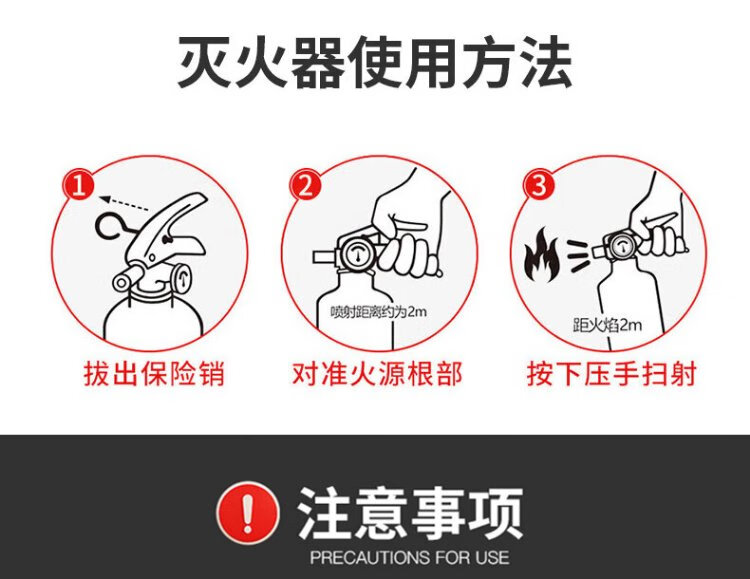 灭火器使用方法

1
拔出保险销

2
喷射距离约为2m
对准火源根部

3
距火焰2m
按下压手扫射

!
注意事项
PRECAUTIONS FOR USE