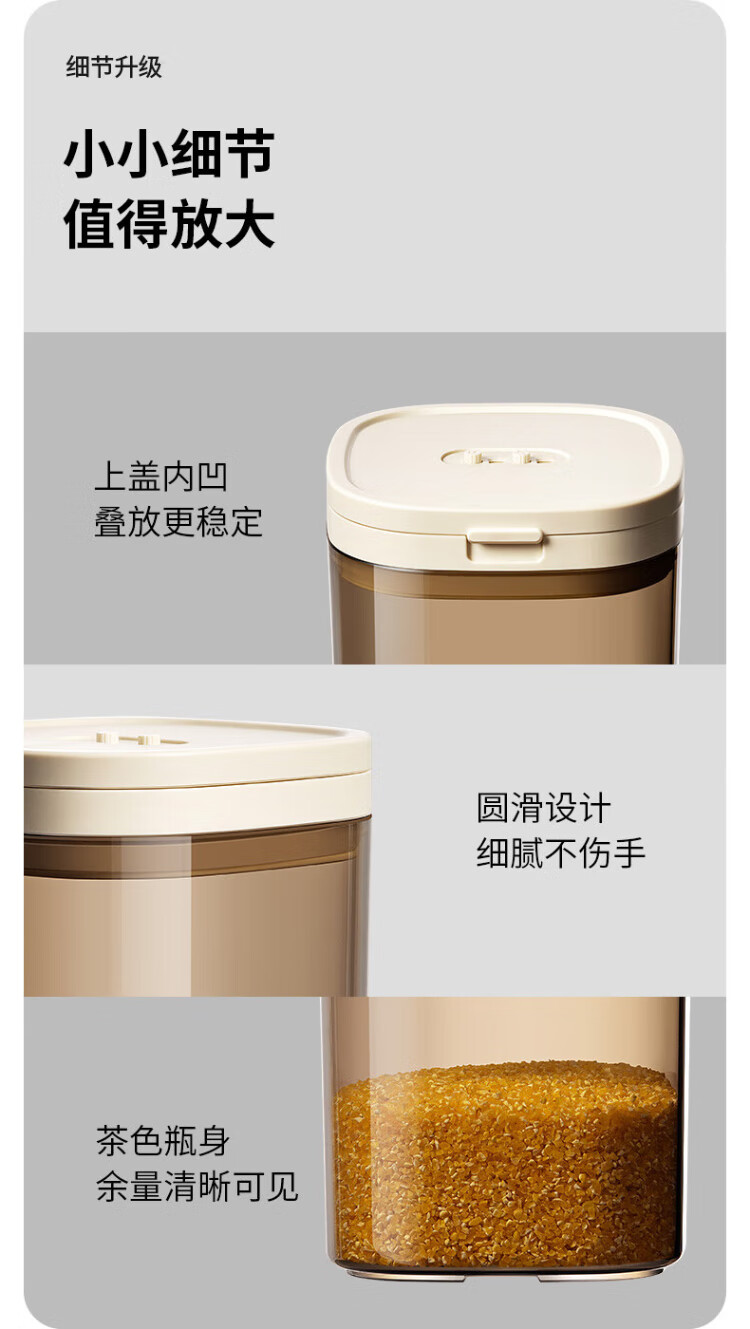 细节升级

小小细节
值得放大

上盖内凹
叠放更稳定

圆滑设计
细腻不伤手

茶色瓶身
余量清晰可见