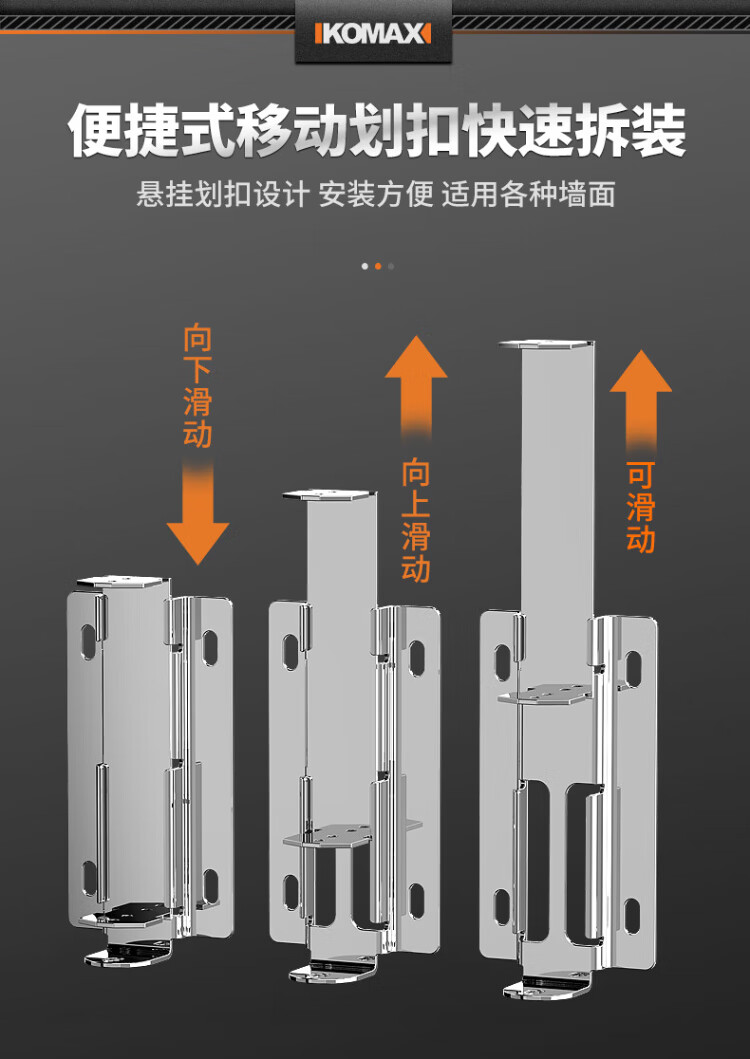 KOMAX

便捷式移动划扣快速拆装

悬挂划扣设计 安装方便 适用各种墙面

向下滑动

向上滑动

可滑动