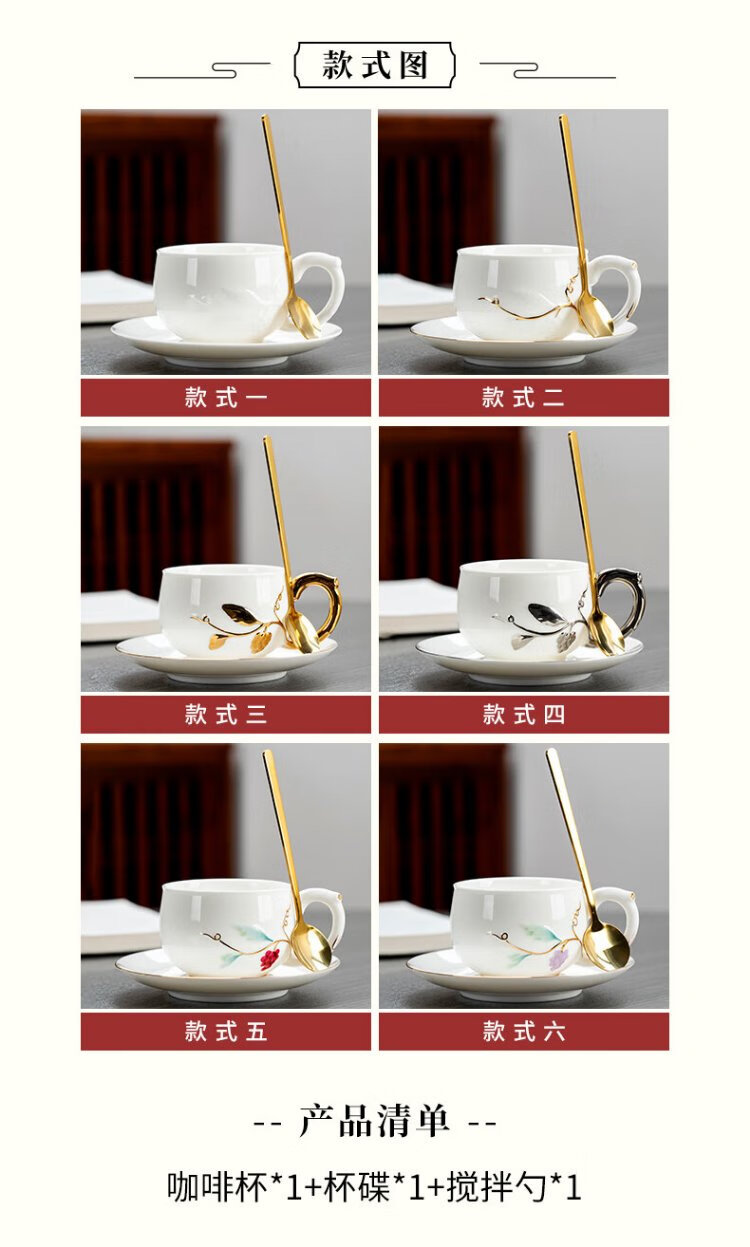 款式图

款式一

款式二

款式三

款式四

款式五

款式六

-- 产品清单 --

咖啡杯*1+杯碟*1+搅拌勺*1