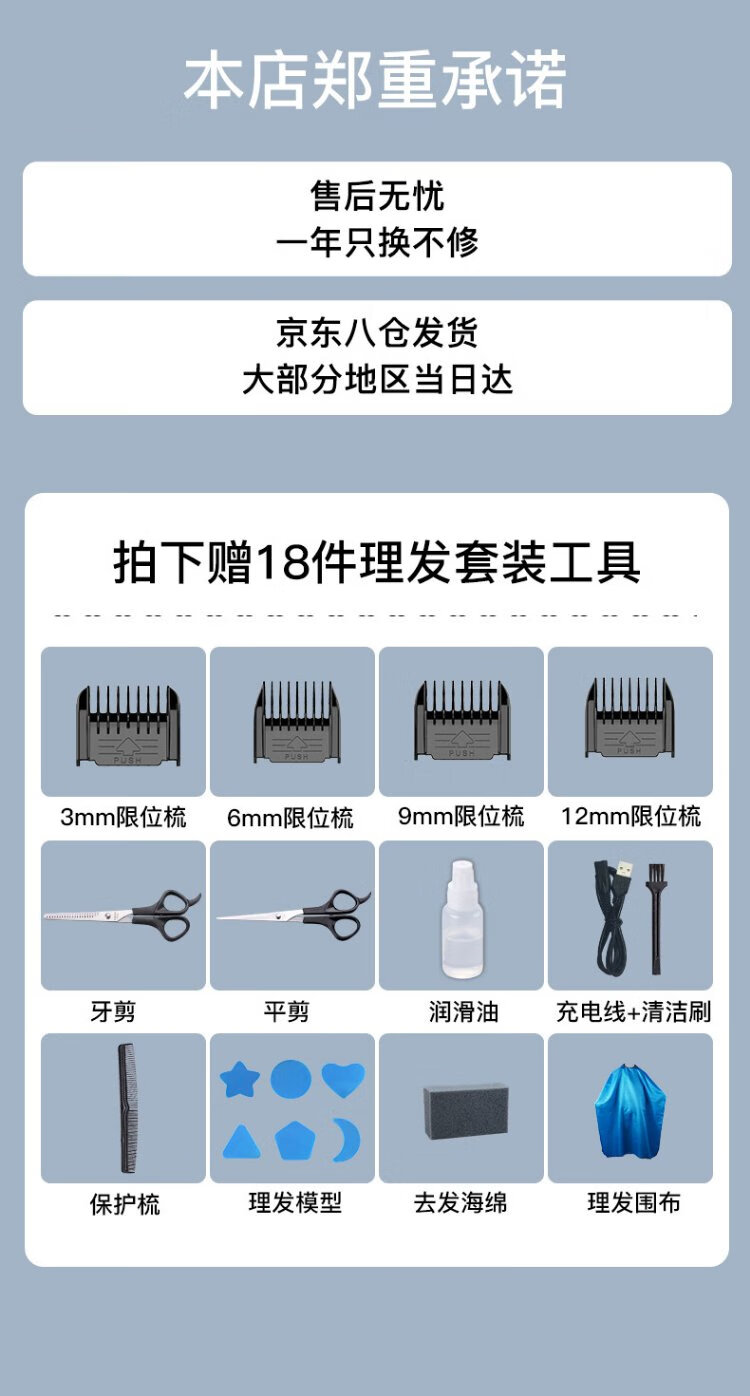 本店郑重承诺

售后无忧
一年只换不修

京东八仓发货
大部分地区当日达

拍下赠18件理发套装工具

PUSH
3mm限位梳

PUSH
6mm限位梳

PUSH
9mm限位梳

PUSH
12mm限位梳

牙剪

平剪

润滑油

充电线+清洁刷

保护梳

理发模型

去发海绵

理发围布