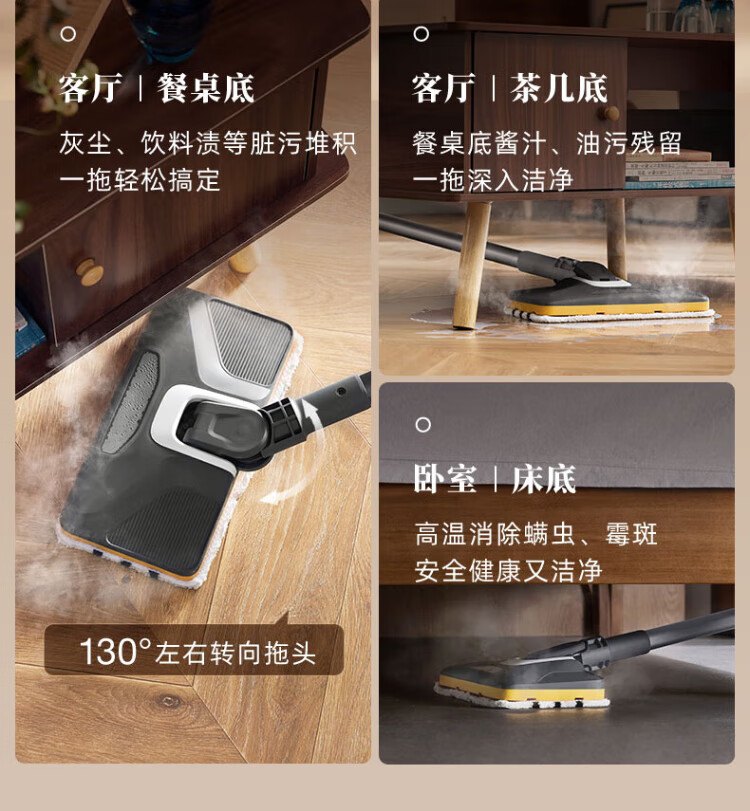 客厅 | 餐桌底

灰尘、饮料渍等脏污堆积
一拖轻松搞定

130°左右转向拖头

客厅 | 茶几底

餐桌底酱汁、油污残留
一拖深入洁净

卧室 | 床底

高温消除螨虫、霉斑
安全健康又洁净