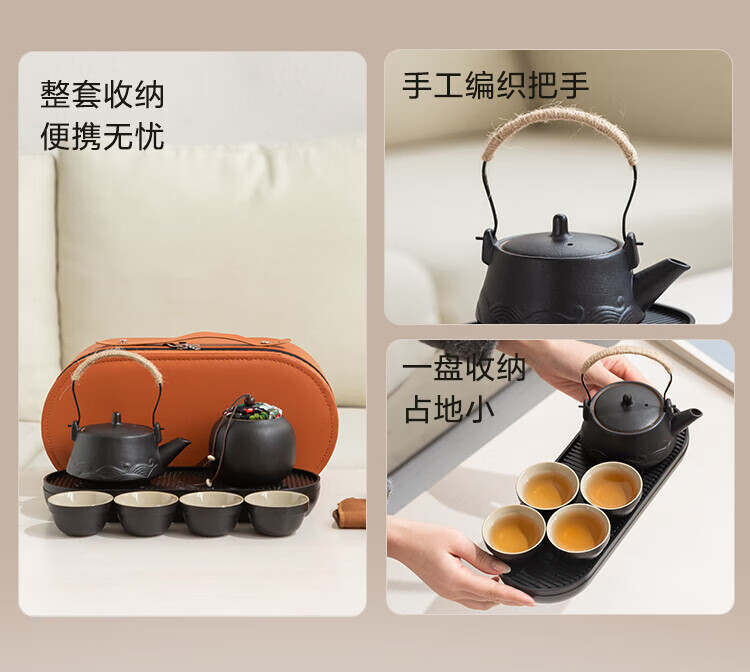 整套收纳
便携无忧

手工编织把手

一盘收纳
占地小