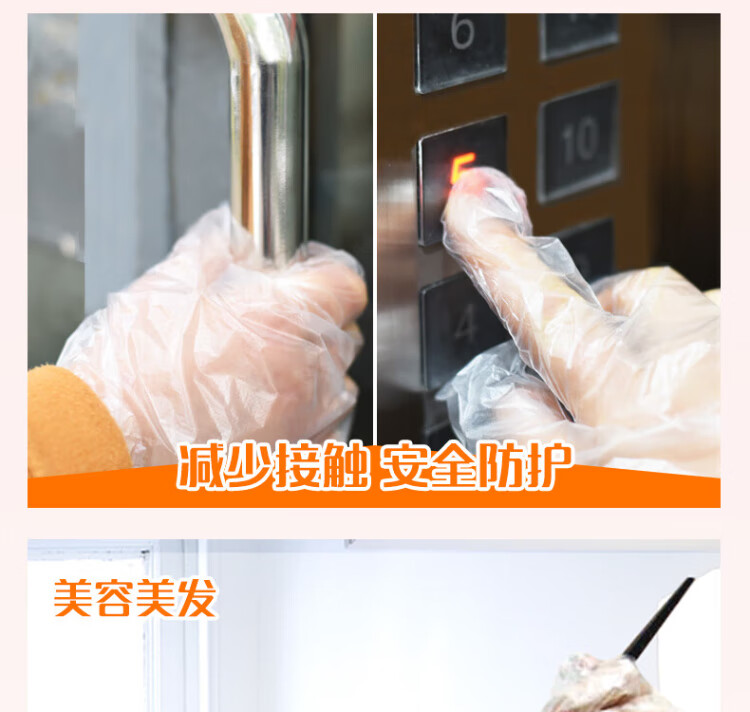 6

10

5

4

减少接触 安全防护

美容美发