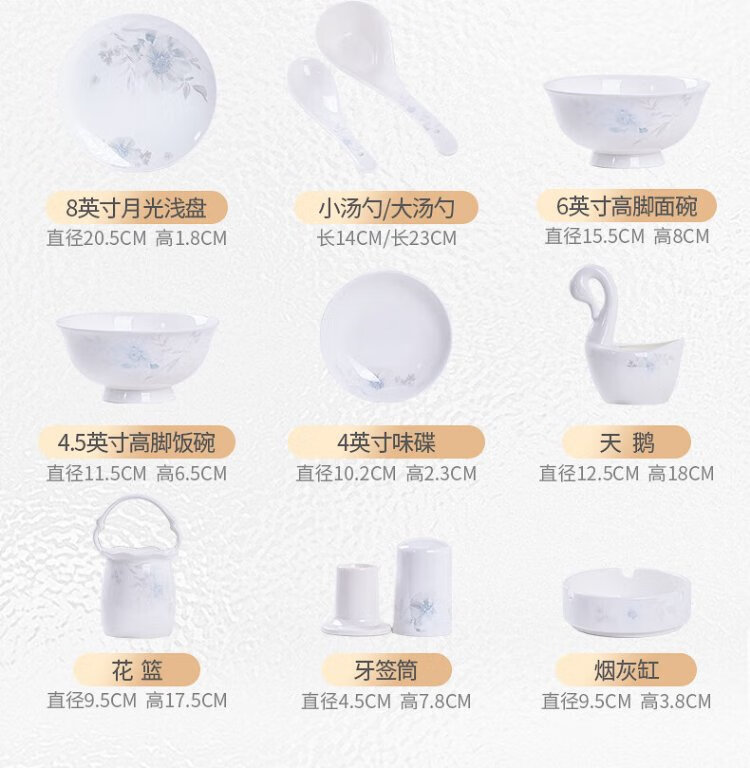 8英寸月光浅盘
直径20.5CM 高1.8CM

小汤勺/大汤勺
长14CM/长23CM

6英寸高脚面碗
直径15.5CM 高8CM

4.5英寸高脚饭碗
直径11.5CM 高6.5CM

4英寸味碟
直径10.2CM 高2.3CM

天 鹅
直径12.5CM 高18CM

花 篮
直径9.5CM 高17.5CM

牙签筒
直径4.5CM 高7.8CM

烟灰缸
直径9.5CM 高3.8CM