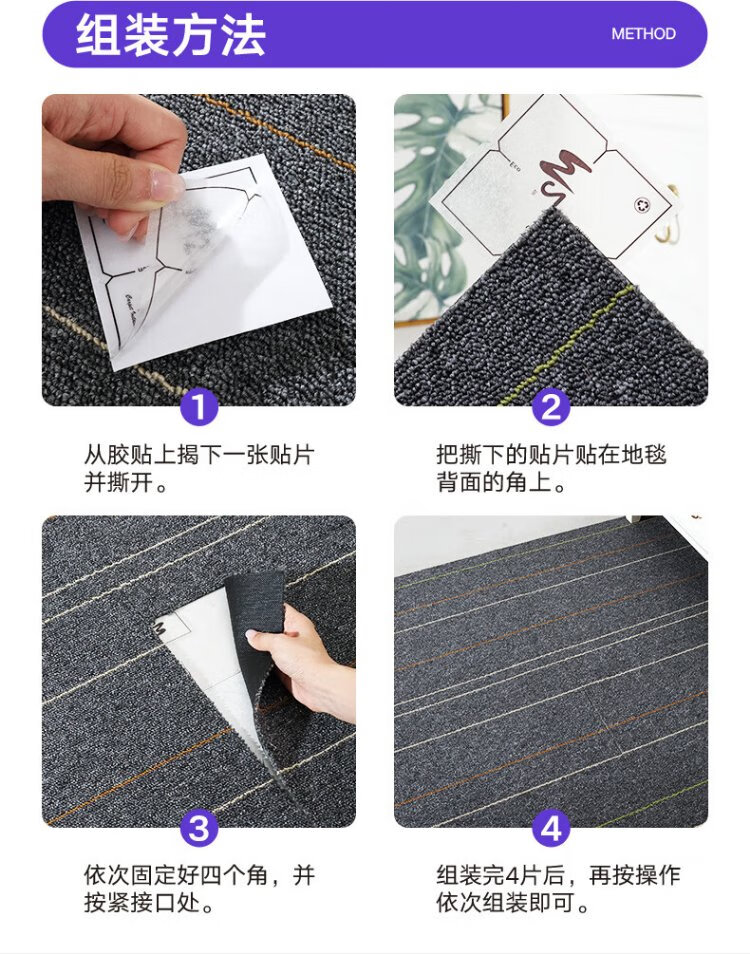 组装方法

METHOD

1

从胶贴上揭下一张贴片并撕开。

2

把撕下的贴片贴在地毯背面的角上。

3

依次固定好四个角，并按紧接口处。

4

组装完4片后，再按操作依次组装即可。