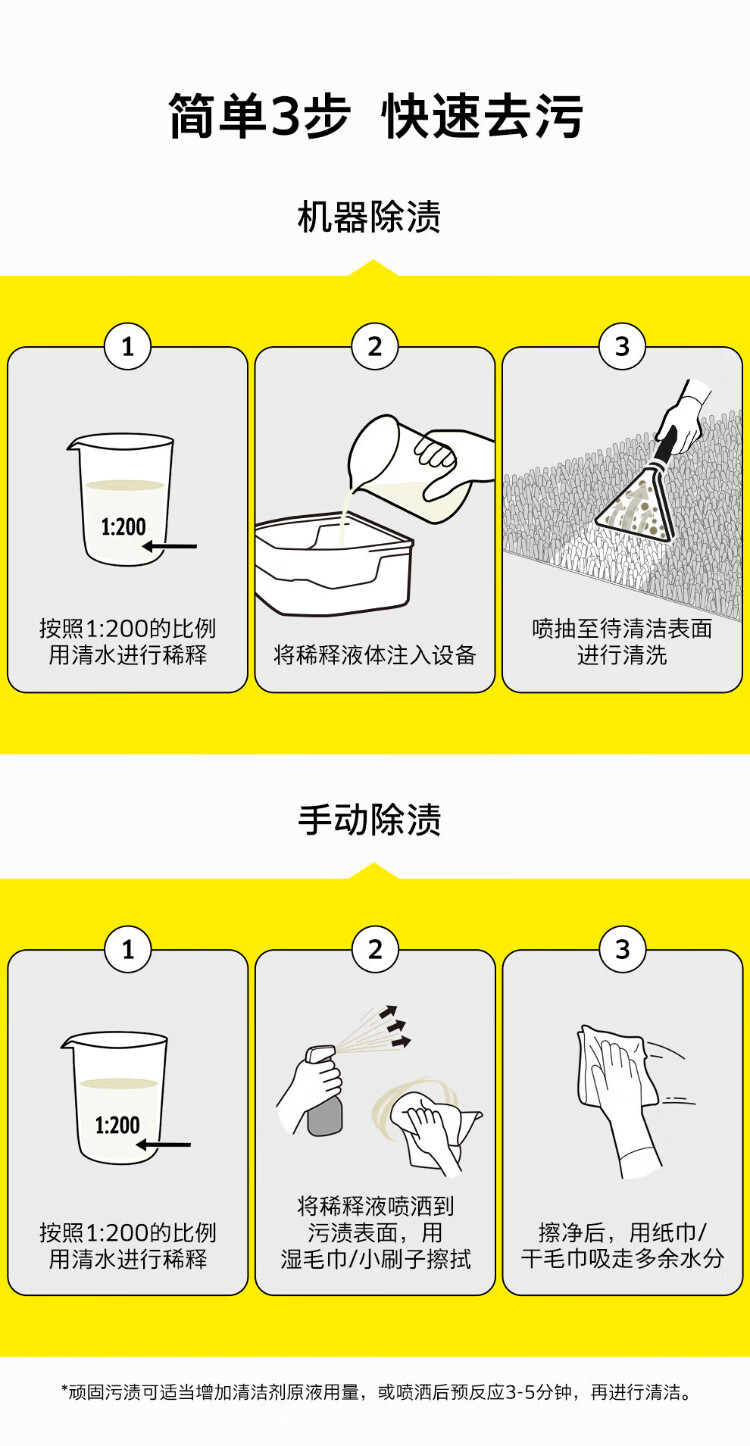 简单3步 快速去污

机器除渍

1

1:200

按照1:200的比例用清水进行稀释

2

将稀释液体注入设备

3

喷抽至待清洁表面进行清洗

手动除渍

1

1:200

按照1:200的比例用清水进行稀释

2

将稀释液喷洒到污渍表面，用湿毛巾/小刷子擦拭

3

擦净后，用纸巾/干毛巾吸走多余水分

*顽固污渍可适当增加清洁剂原液用量，或喷洒后预反应3-5分钟，再进行清洁。