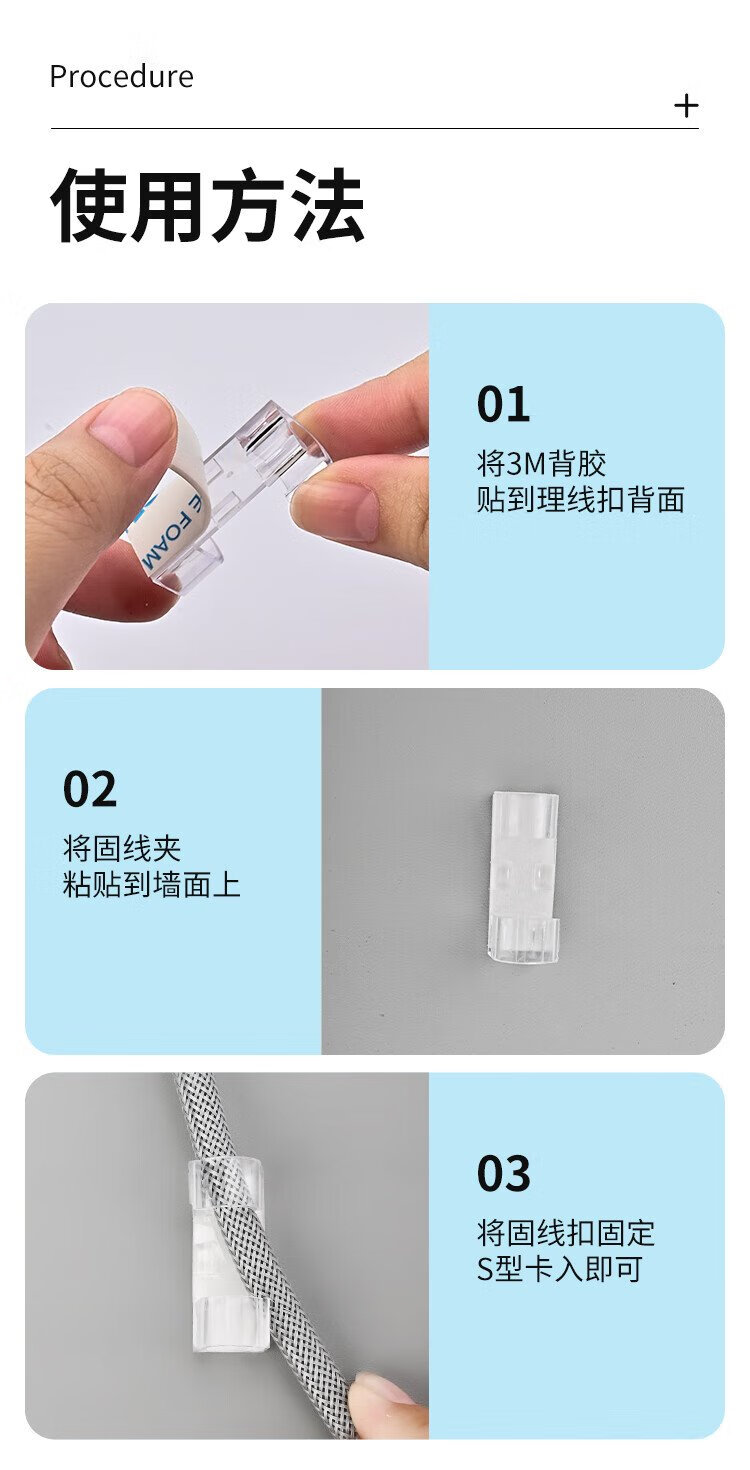 Procedure

+

使用方法

E FOAM

01

将3M背胶
贴到理线扣背面

02

将固线夹
粘贴到墙面上

03

将固线扣固定
S型卡入即可