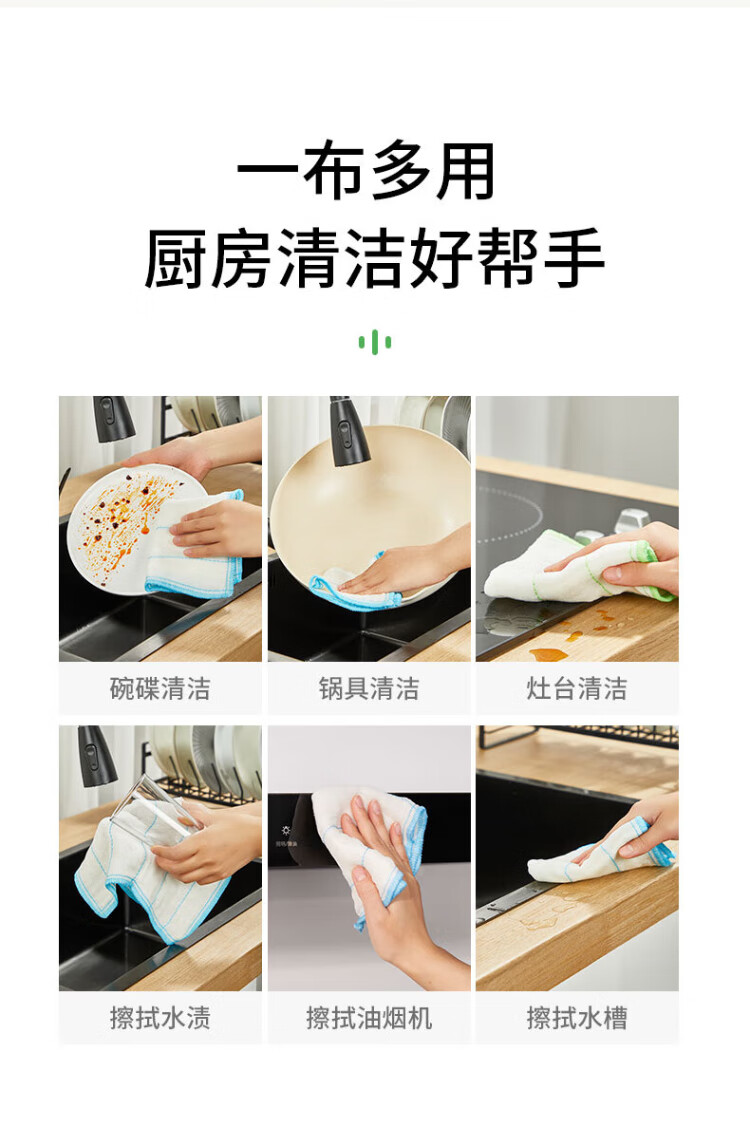 一布多用
厨房清洁好帮手

碗碟清洁

锅具清洁

灶台清洁

擦拭水渍

擦拭油烟机

擦拭水槽