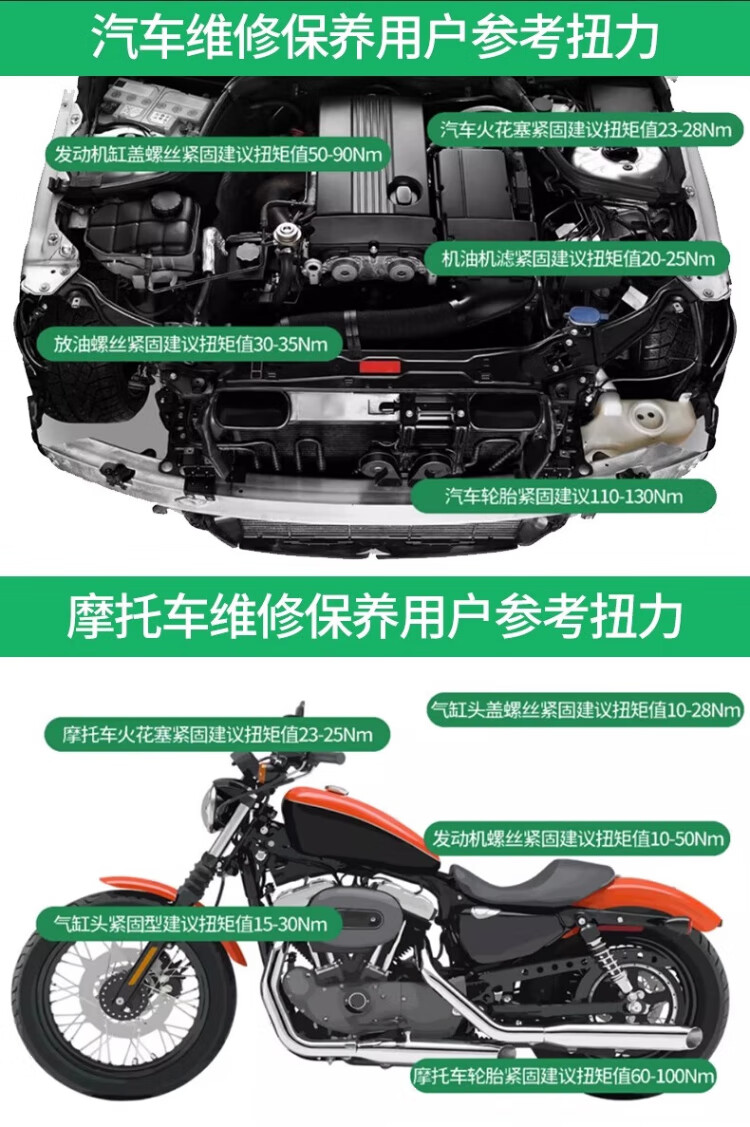 汽车维修保养用户参考扭力

汽车火花塞紧固建议扭矩值23-28Nm

发动机缸盖螺丝紧固建议扭矩值50-90Nm

机油机滤紧固建议扭矩值20-25Nm

放油螺丝紧固建议扭矩值30-35Nm

汽车轮胎紧固建议110-130Nm

摩托车维修保养用户参考扭力

气缸头盖螺丝紧固建议扭矩值10-28Nm

摩托车火花塞紧固建议扭矩值23-25Nm

发动机螺丝紧固建议扭矩值10-50Nm

气缸头紧固型建议扭矩值15-30Nm

摩托车轮胎紧固建议扭矩值60-100Nm