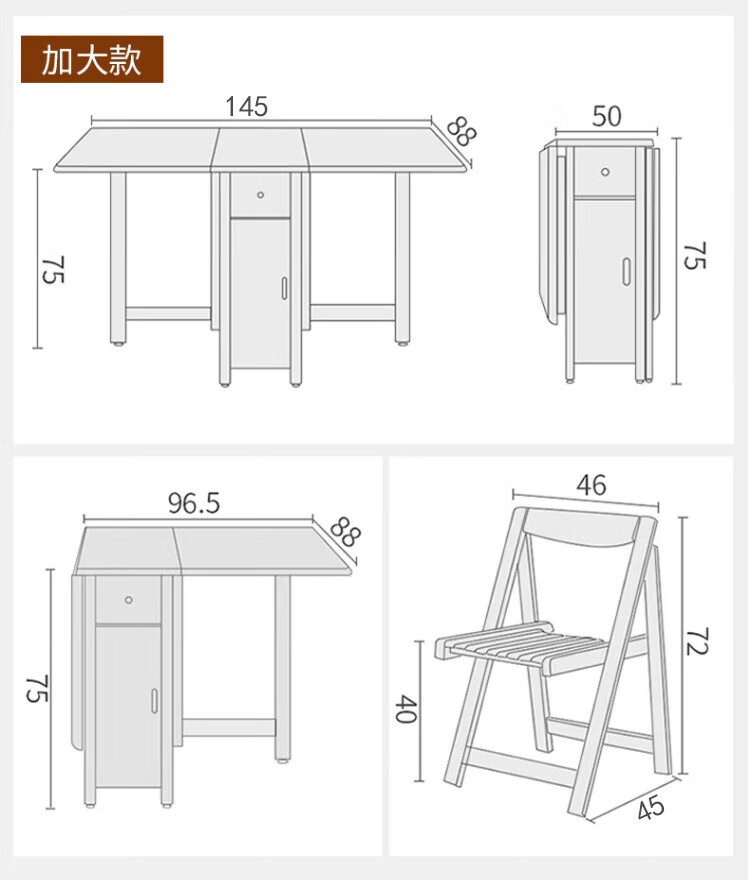 加大款

145
88
75

50
75

96.5
88
75

46
72
40
45