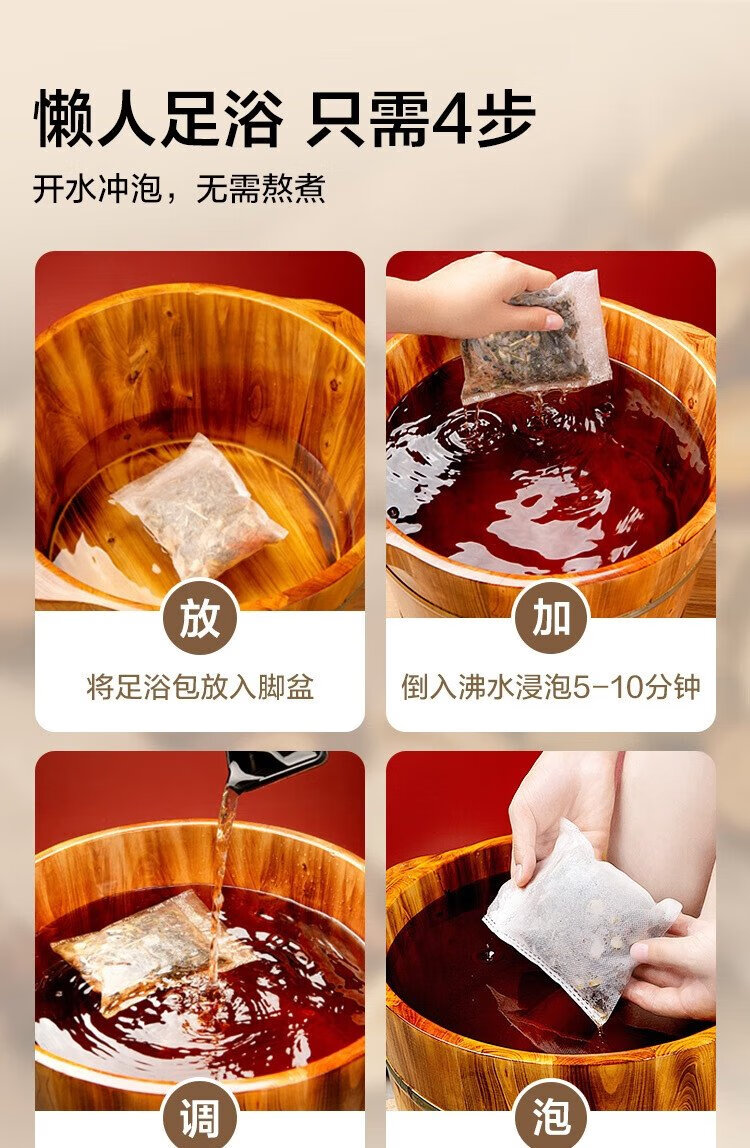 懒人足浴 只需4步

开水冲泡，无需熬煮

放

将足浴包放入脚盆

加

倒入沸水浸泡5-10分钟

调

泡