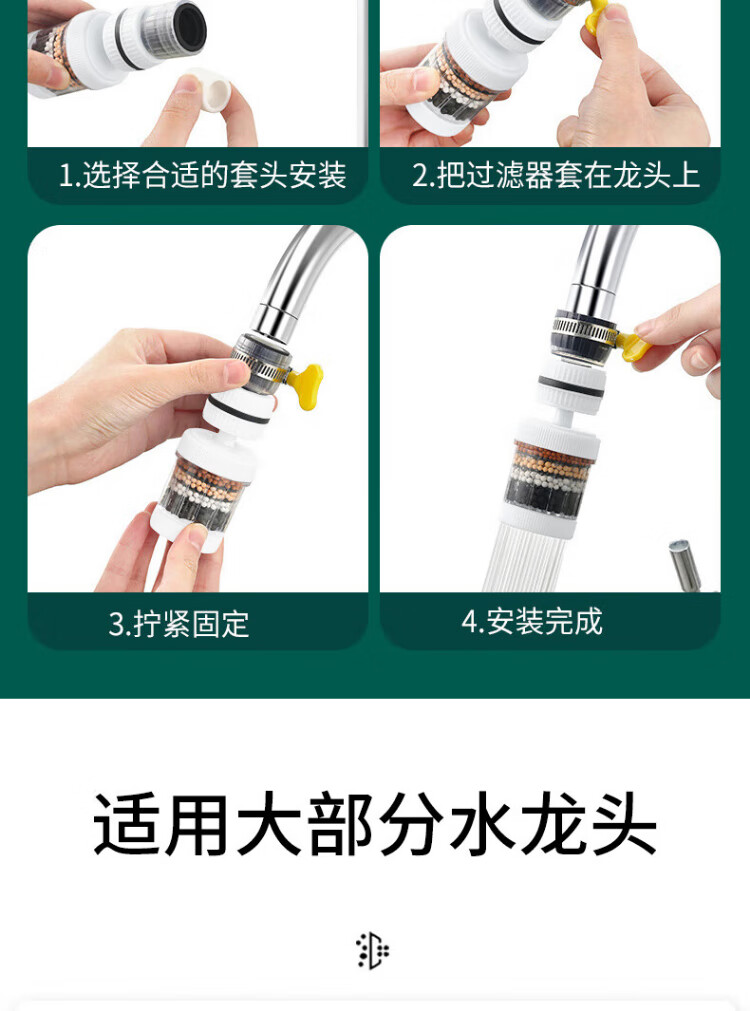 1.选择合适的套头安装

2.把过滤器套在龙头上

3.拧紧固定

4.安装完成

适用大部分水龙头