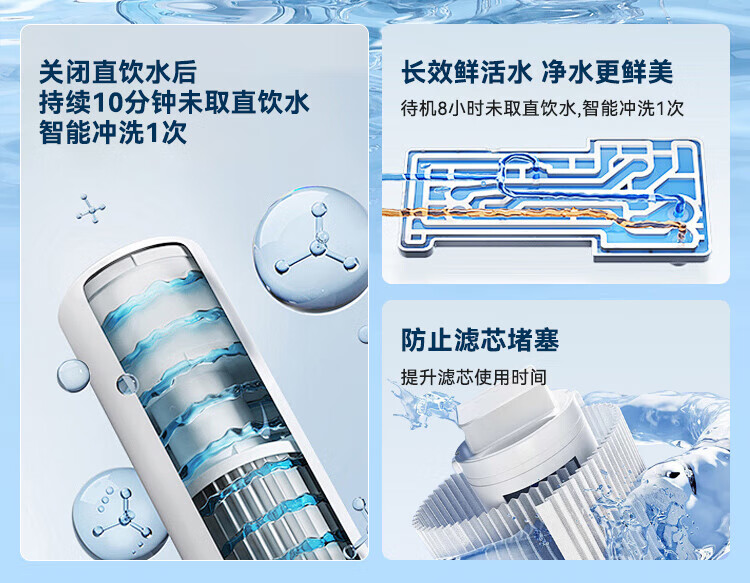 关闭直饮水后
持续10分钟未取直饮水
智能冲洗1次

长效鲜活水 净水更鲜美
待机8小时未取直饮水,智能冲洗1次

防止滤芯堵塞
提升滤芯使用时间