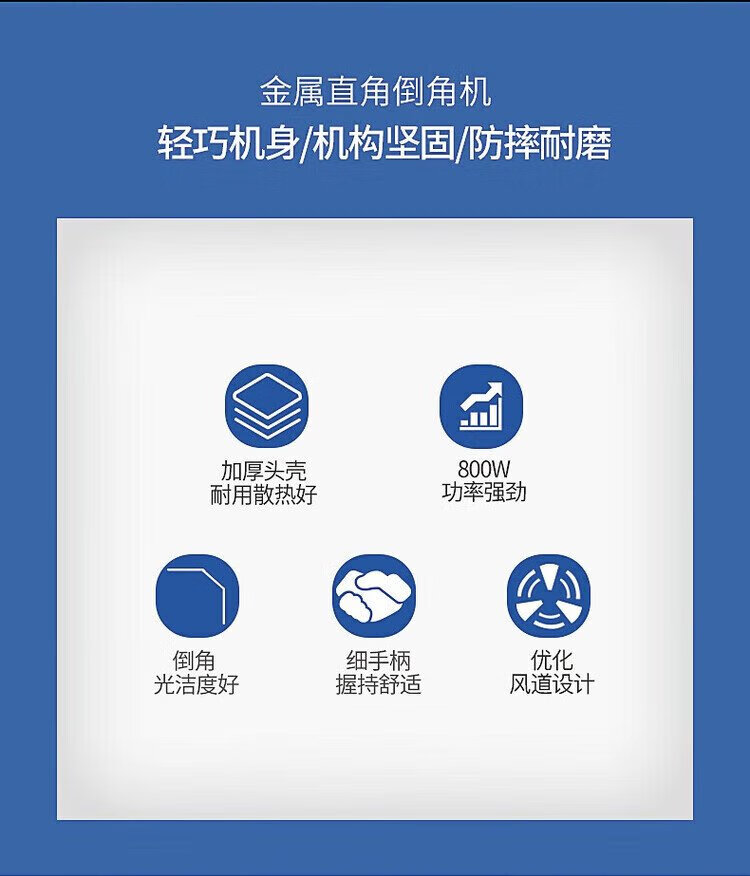 金属直角倒角机

轻巧机身/机构坚固/防摔耐磨

加厚头壳
耐用散热好

800W
功率强劲

倒角
光洁度好

细手柄
握持舒适

优化
风道设计