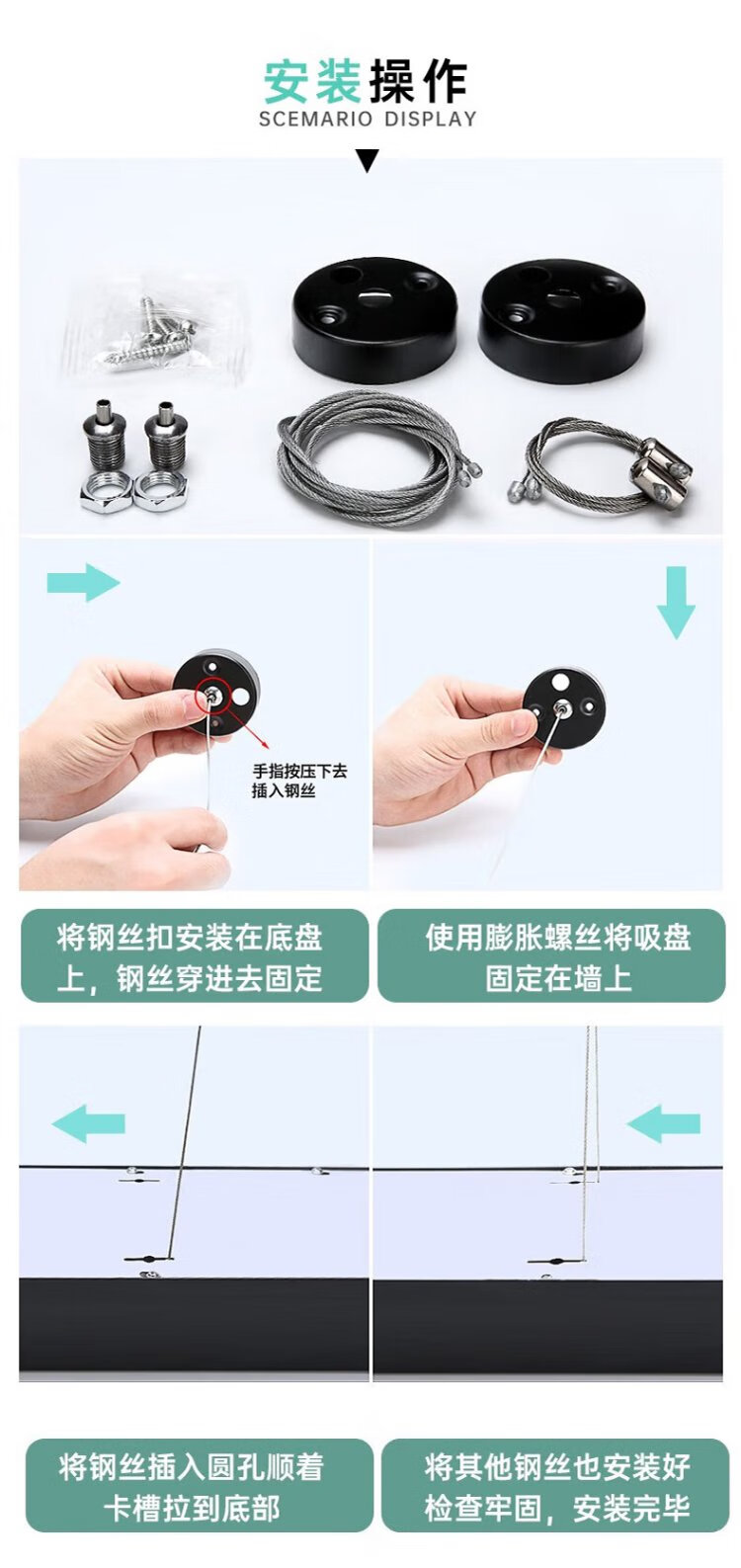 安装操作
SCEMARIO DISPLAY

手指按压下去
插入钢丝

将钢丝扣安装在底盘上，钢丝穿进去固定

使用膨胀螺丝将吸盘固定在墙上

将钢丝插入圆孔顺着卡槽拉到底部

将其他钢丝也安装好检查牢固，安装完毕