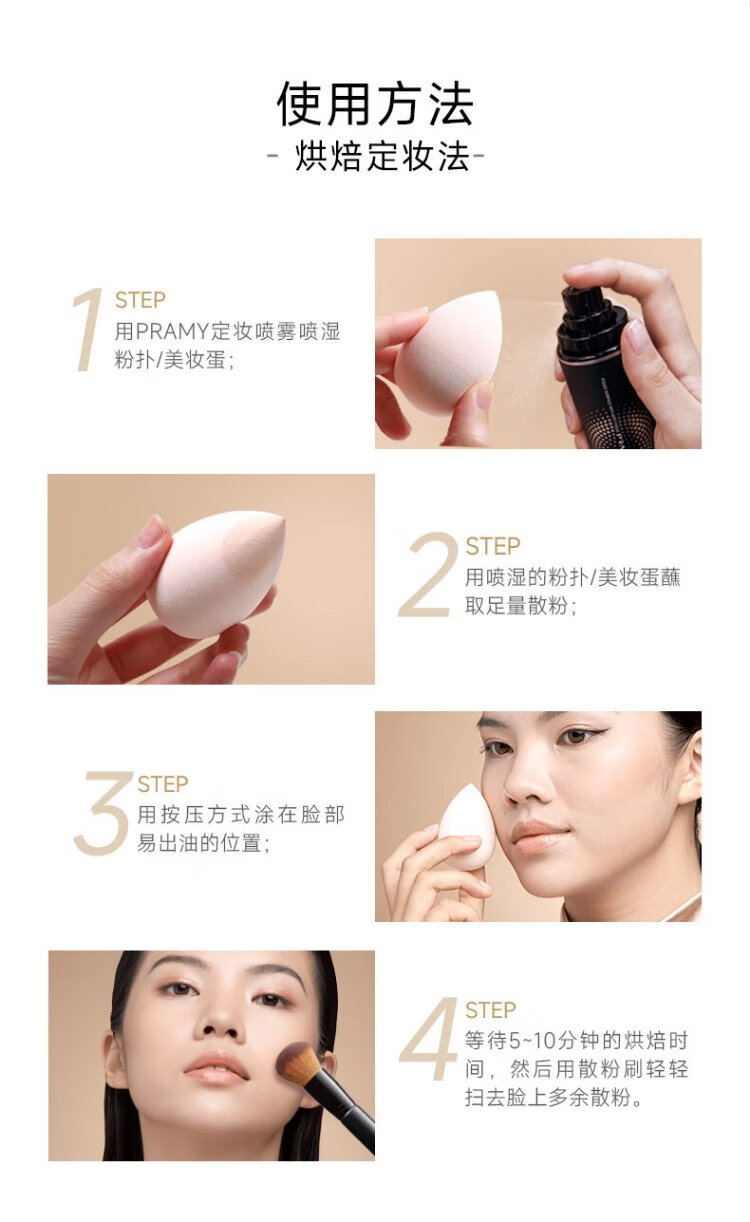 使用方法
- 烘焙定妆法-

1 STEP
用PRAMY定妆喷雾喷湿粉扑/美妆蛋；

2 STEP
用喷湿的粉扑/美妆蛋蘸取足量散粉；

3 STEP
用按压方式涂在脸部易出油的位置；

4 STEP
等待5~10分钟的烘焙时间，然后用散粉刷轻轻扫去脸上多余散粉。