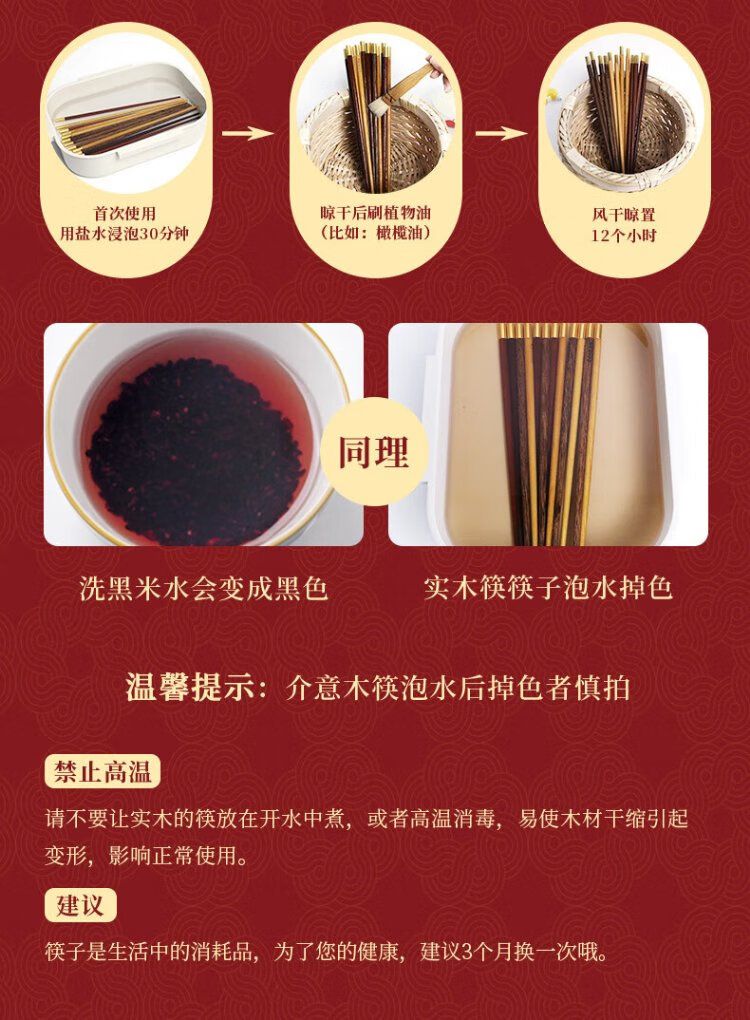 首次使用
用盐水浸泡30分钟

晾干后刷植物油
（比如：橄榄油）

风干晾置
12个小时

同理

洗黑米水会变成黑色

实木筷筷子泡水掉色

温馨提示：介意木筷泡水后掉色者慎拍

禁止高温

请不要让实木的筷放在开水中煮，或者高温消毒，易使木材干缩引起变形，影响正常使用。

建议

筷子是生活中的消耗品，为了您的健康，建议3个月换一次哦。