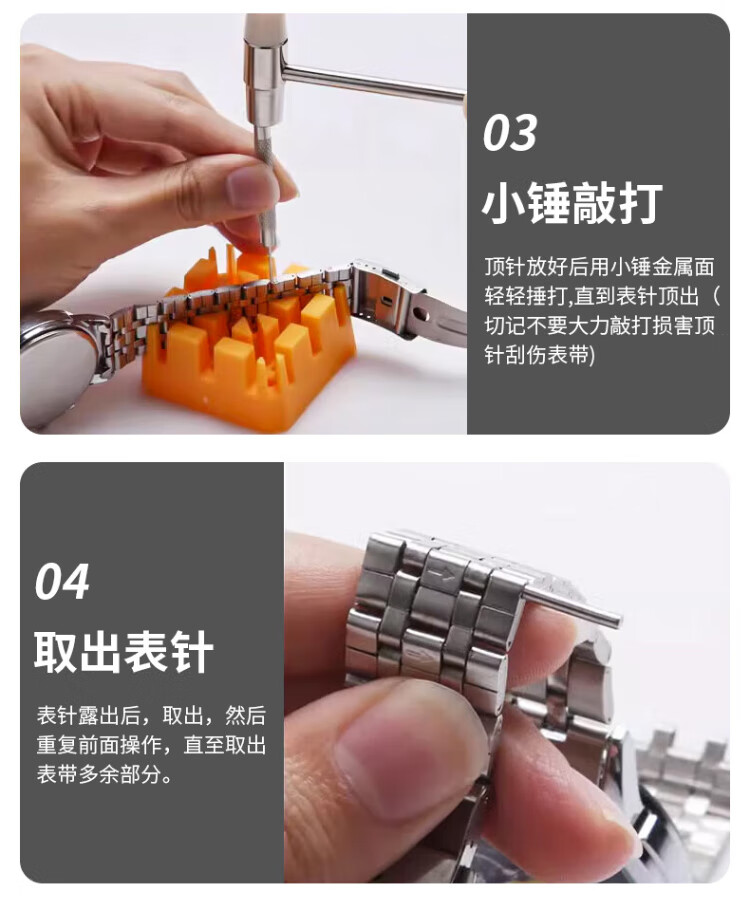 03

小锤敲打

顶针放好后用小锤金属面轻轻捶打,直到表针顶出（切记不要大力敲打损害顶针刮伤表带)

04

取出表针

表针露出后，取出，然后重复前面操作，直至取出表带多余部分。