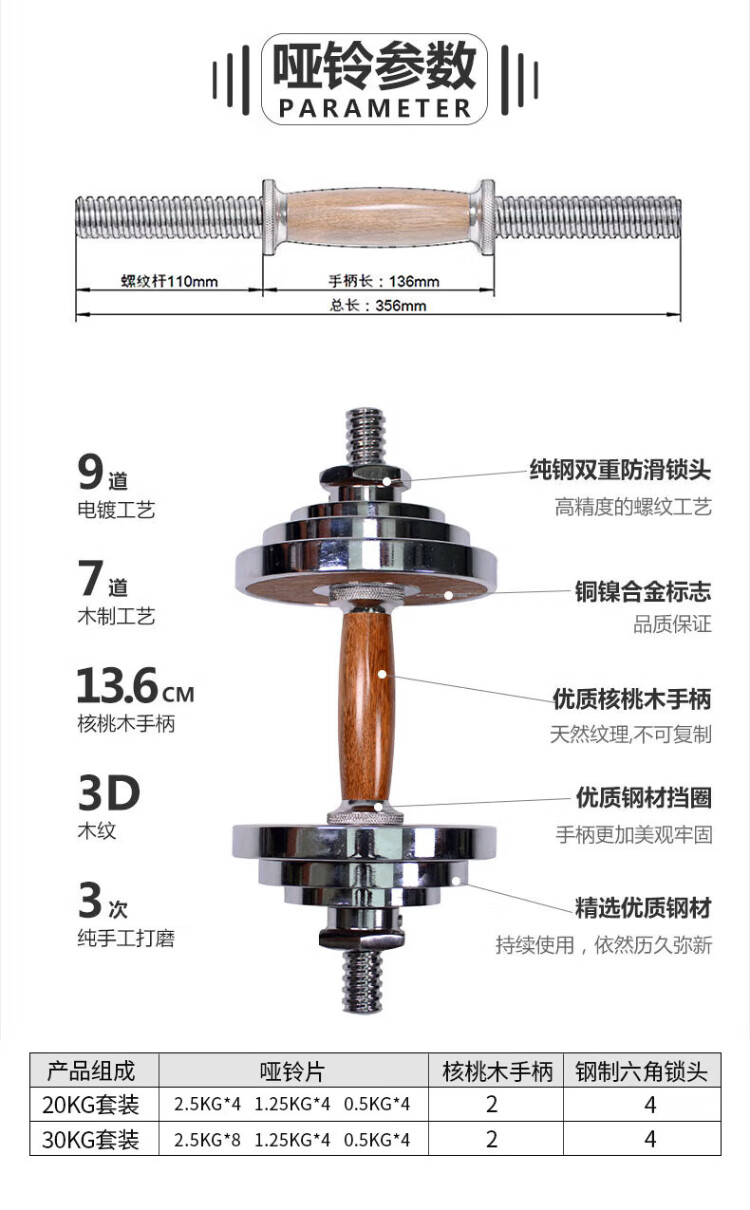 哑铃参数
PARAMETER

螺纹杆110mm
手柄长：136mm
总长：356mm

9道
电镀工艺

7道
木制工艺

13.6CM
核桃木手柄

3D
木纹

3次
纯手工打磨

纯钢双重防滑锁头
高精度的螺纹工艺

铜镍合金标志
品质保证

优质核桃木手柄
天然纹理,不可复制

优质钢材挡圈
手柄更加美观牢固

精选优质钢材
持续使用，依然历久弥新

| 产品组成 | 哑铃片 | 核桃木手柄 | 钢制六角锁头 |
|---|---|---|---|
| 20KG套装 | 2.5KG*4 1.25KG*4 0.5KG*4 | 2 | 4 |
| 30KG套装 | 2.5KG*8 1.25KG*4 0.5KG*4 | 2 | 4 |