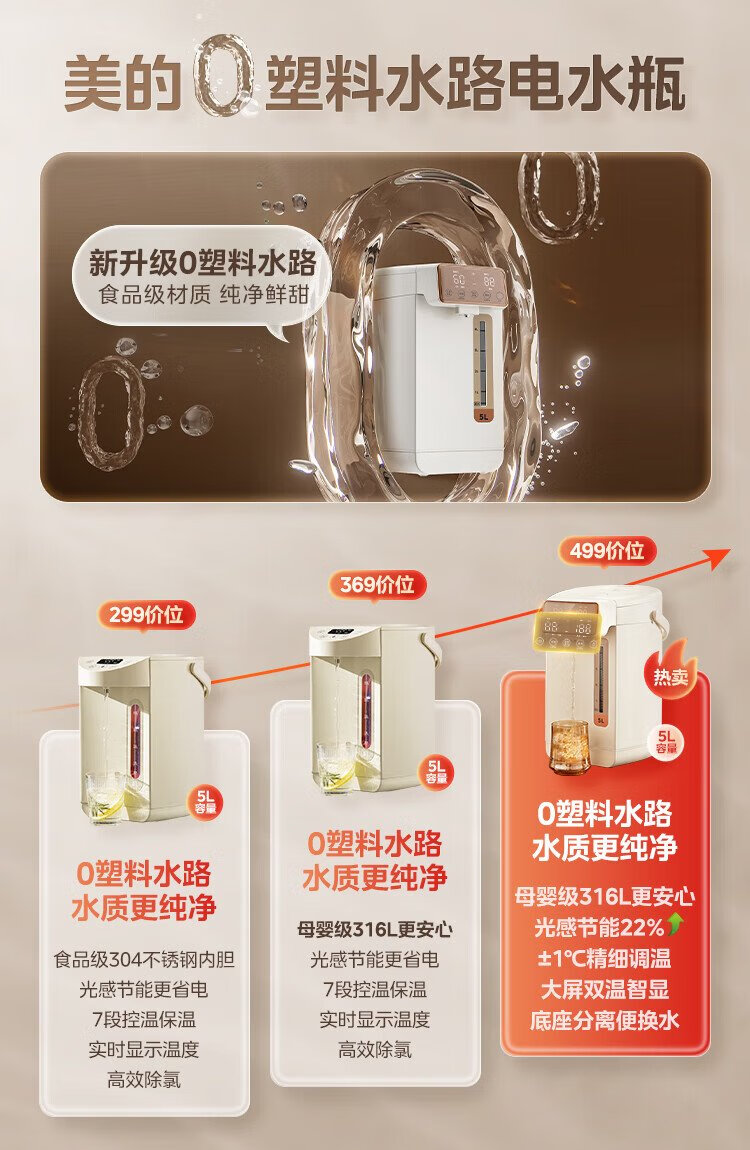 美的0塑料水路电水瓶

新升级0塑料水路
食品级材质 纯净鲜甜

5L

299价位

5L
容量

0塑料水路
水质更纯净

食品级304不锈钢内胆
光感节能更省电
7段控温保温
实时显示温度
高效除氯

369价位

5L
容量

0塑料水路
水质更纯净

母婴级316L更安心
光感节能更省电
7段控温保温
实时显示温度
高效除氯

499价位

热卖

5L

5L
容量

0塑料水路
水质更纯净

母婴级316L更安心
光感节能22%
±1°C精细调温
大屏双温智显
底座分离便换水