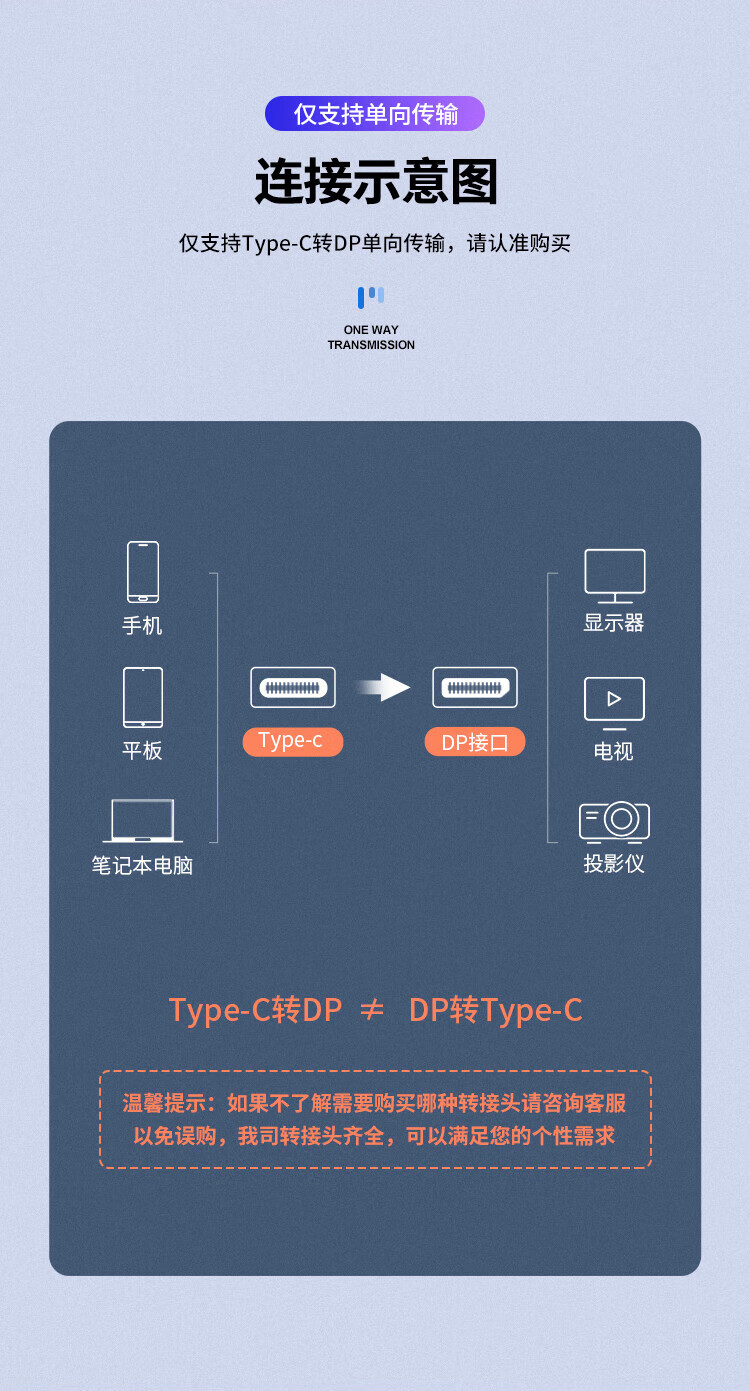 仅支持单向传输

连接示意图

仅支持Type-C转DP单向传输，请认准购买

ONE WAY
TRANSMISSION

手机

平板

笔记本电脑

Type-c

DP接口

显示器

电视

投影仪

Type-C转DP $\neq$ DP转Type-C

温馨提示：如果不了解需要购买哪种转接头请咨询客服以免误购，我司转接头齐全，可以满足您的个性需求