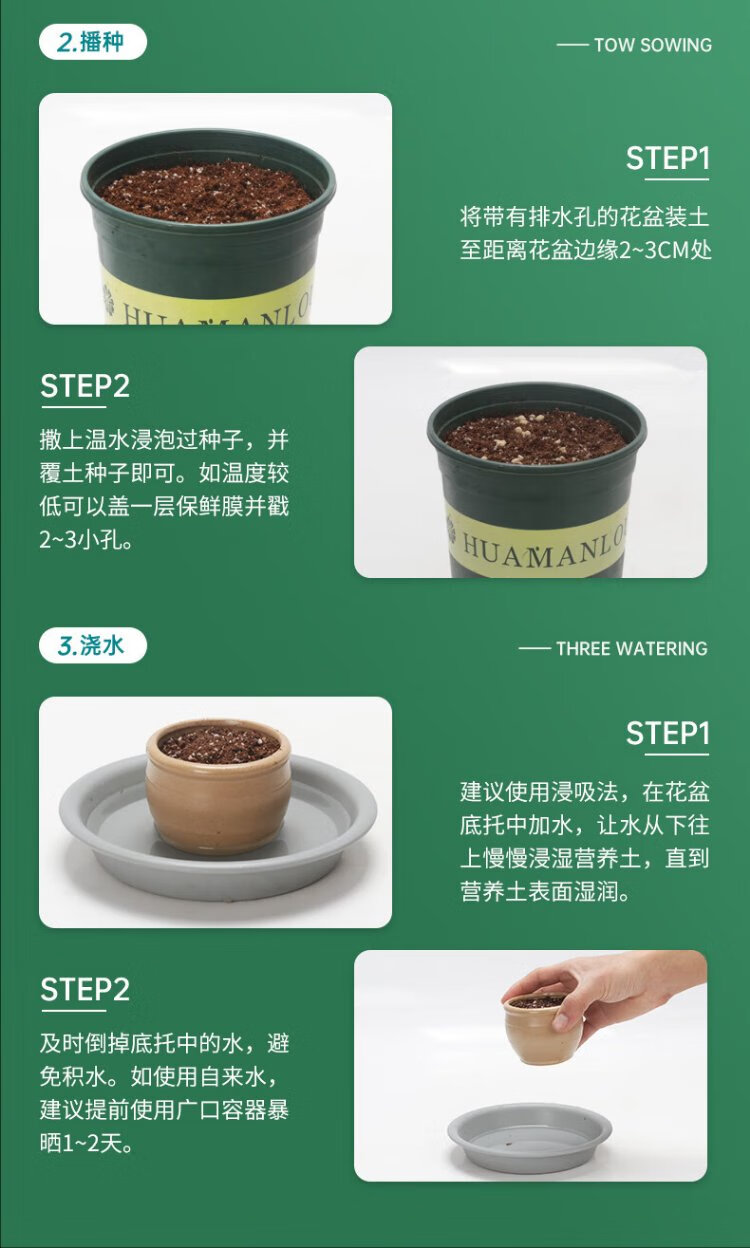 2.播种

—— TOW SOWING

HUAMANLO

STEP1

将带有排水孔的花盆装土至距离花盆边缘2~3CM处

STEP2

撒上温水浸泡过种子，并覆土种子即可。如温度较低可以盖一层保鲜膜并戳2~3小孔。

HUAMANLO

3.浇水

—— THREE WATERING

STEP1

建议使用浸吸法，在花盆底托中加水，让水从下往上慢慢浸湿营养土，直到营养土表面湿润。

STEP2

及时倒掉底托中的水，避免积水。如使用自来水，建议提前使用广口容器暴晒1~2天。