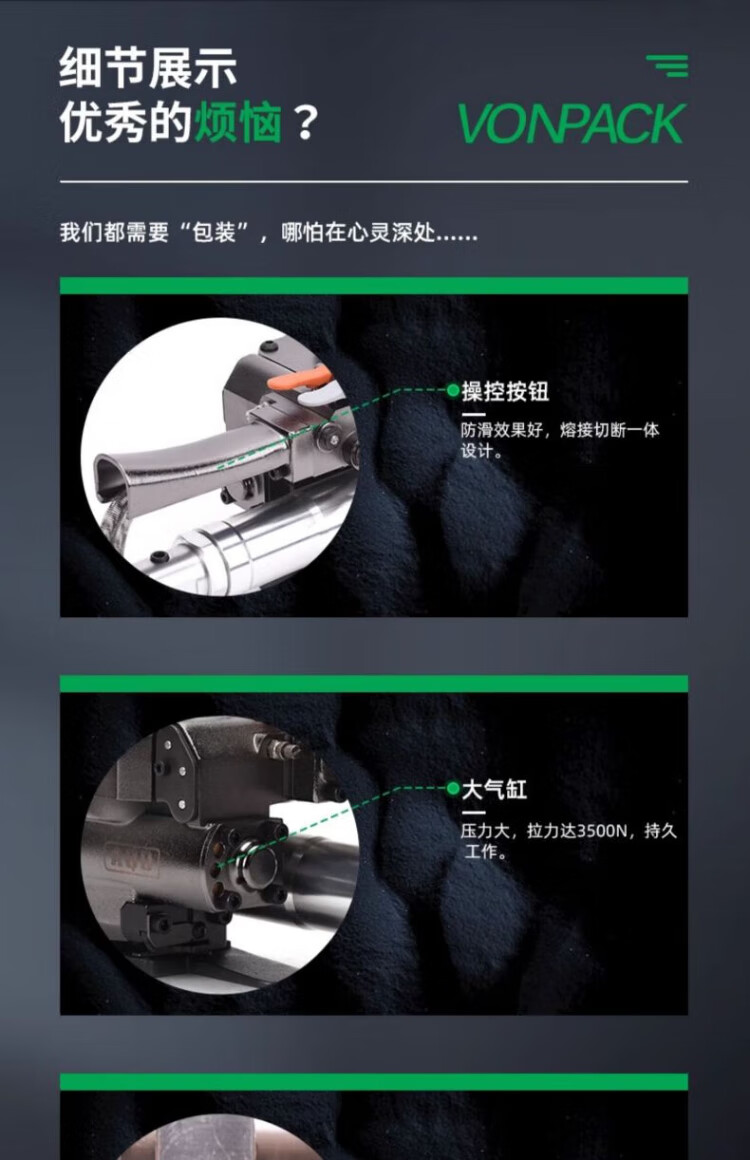 细节展示
优秀的烦恼？

VONPACK

我们都需要“包装”，哪怕在心灵深处......

操控按钮

防滑效果好，熔接切断一体设计。

大气缸

压力大，拉力达3500N，持久工作。